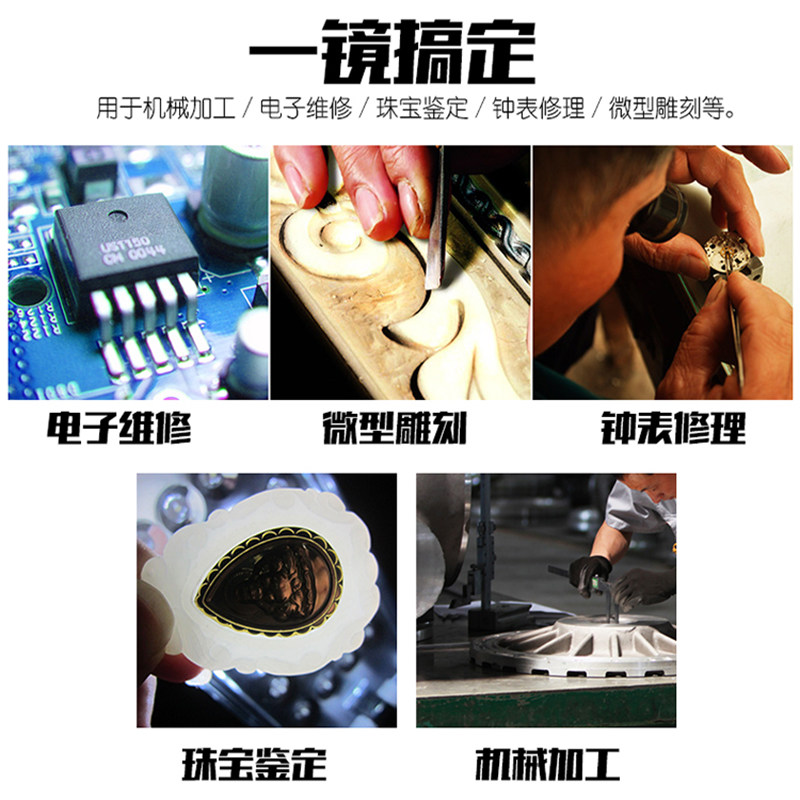 一镜搞定

用于机械加工 / 电子维修 / 珠宝鉴定 / 钟表修理 / 微型雕刻等。

UST150
CM G044

电子维修

微型雕刻

钟表修理

珠宝鉴定

机械加工