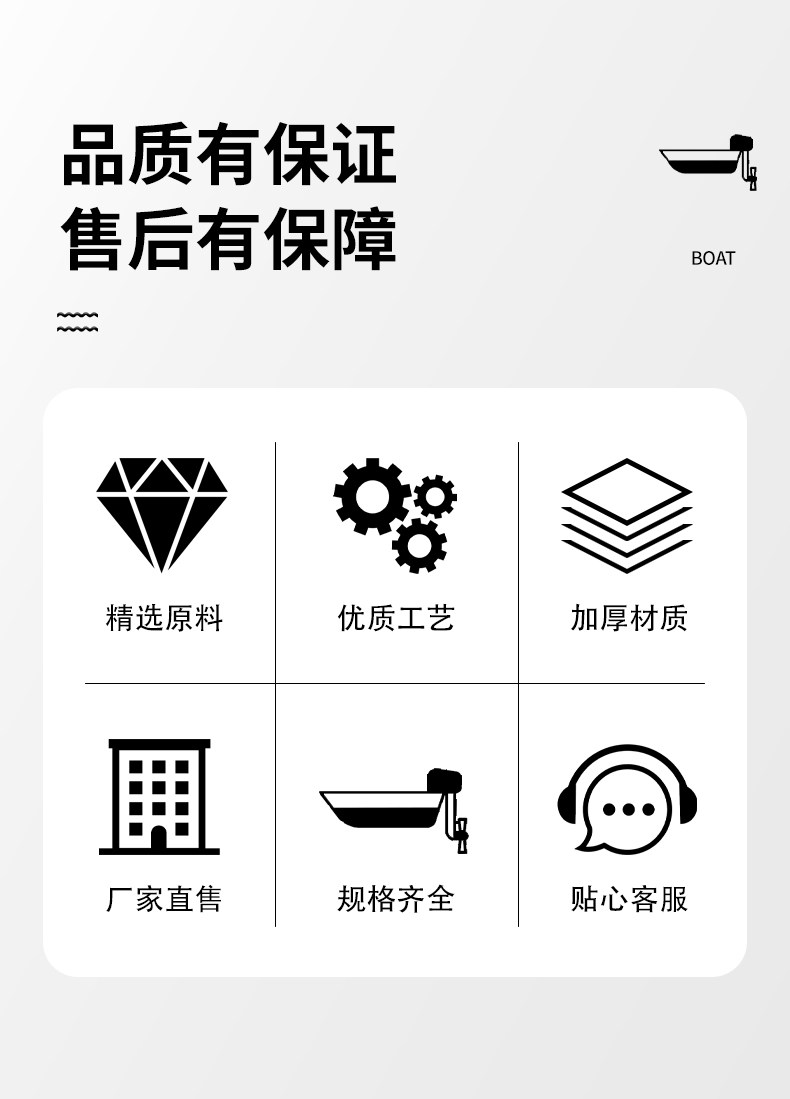 品质有保证
售后有保障

BOAT

精选原料

优质工艺

加厚材质

厂家直售

规格齐全

贴心客服