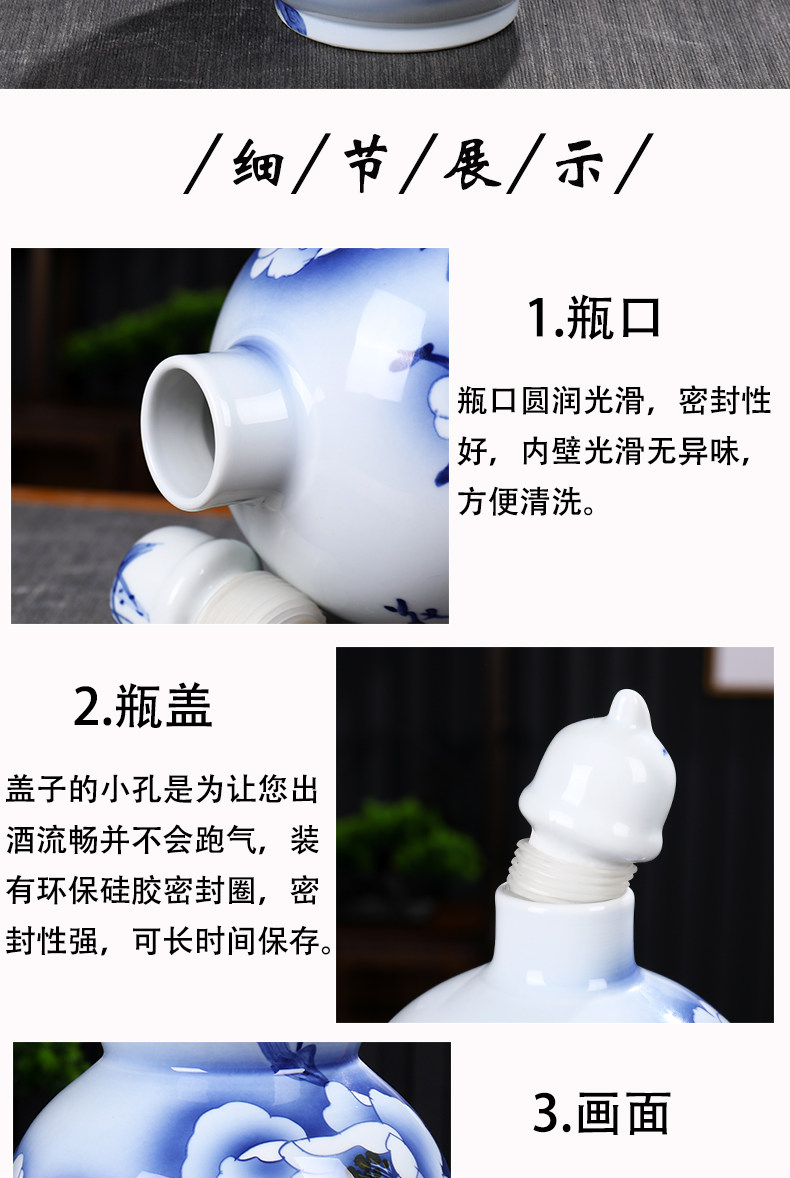 /细/节/展/示/

1.瓶口

瓶口圆润光滑，密封性好，内壁光滑无异味，方便清洗。

2.瓶盖

盖子的小孔是为让您出酒流畅并不会跑气，装有环保硅胶密封圈，密封性强，可长时间保存。

3.画面