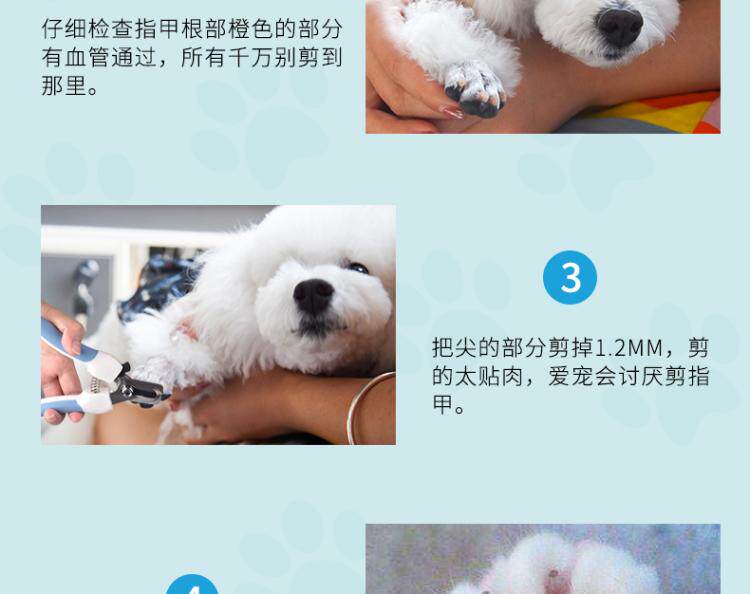 仔细检查指甲根部橙色的部分有血管通过，所有千万别剪到那里。

3

把尖的部分剪掉1.2MM，剪的太贴肉，爱宠会讨厌剪指甲。

4