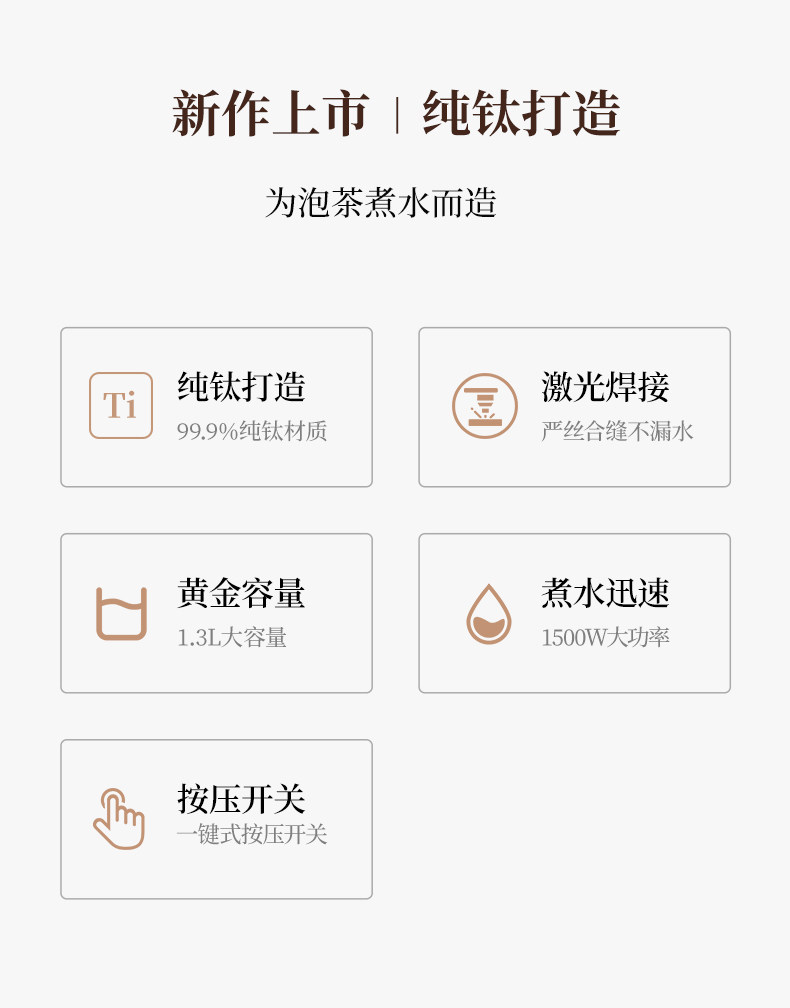 新作上市 | 纯钛打造

为泡茶煮水而造

Ti

纯钛打造
99.9%纯钛材质

激光焊接
严丝合缝不漏水

黄金容量
1.3L大容量

煮水迅速
1500W大功率

按压开关
一键式按压开关