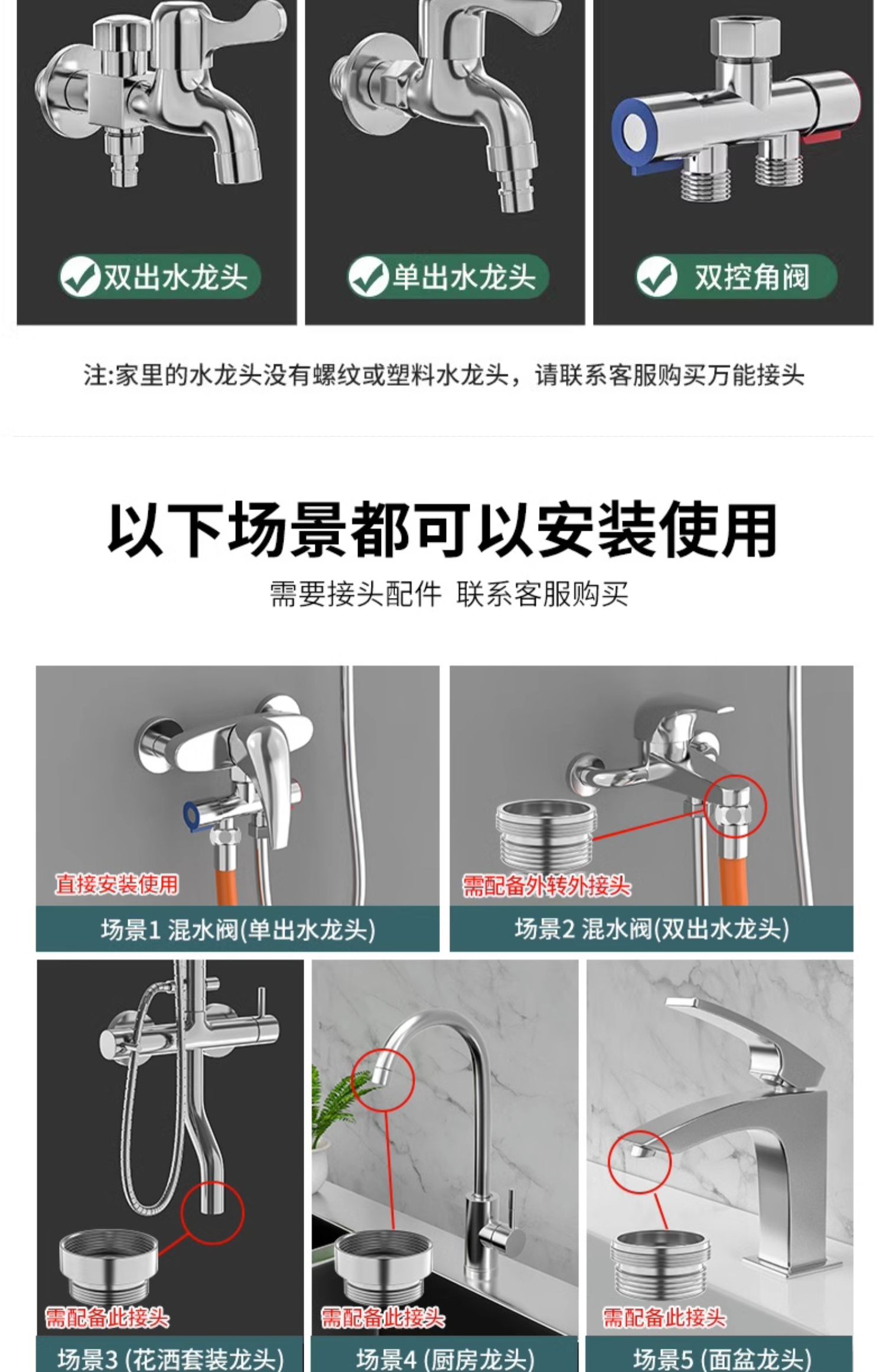 双出水龙头

单出水龙头

双控角阀

注:家里的水龙头没有螺纹或塑料水龙头，请联系客服购买万能接头

以下场景都可以安装使用

需要接头配件 联系客服购买

直接安装使用

场景1 混水阀(单出水龙头)

需配备外转外接头

场景2 混水阀(双出水龙头)

需配备此接头

场景3 (花洒套装龙头)

需配备此接头

场景4 (厨房龙头)

需配备此接头

场景5 (面盆龙头)