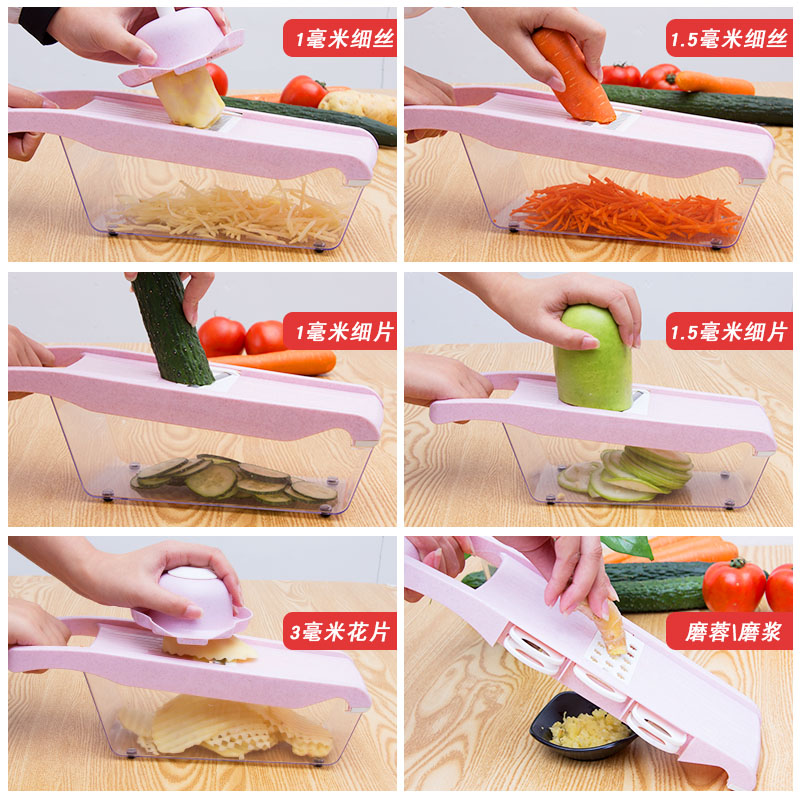 1毫米细丝

1.5毫米细丝

1毫米细片

1.5毫米细片

3毫米花片

磨蓉\磨浆