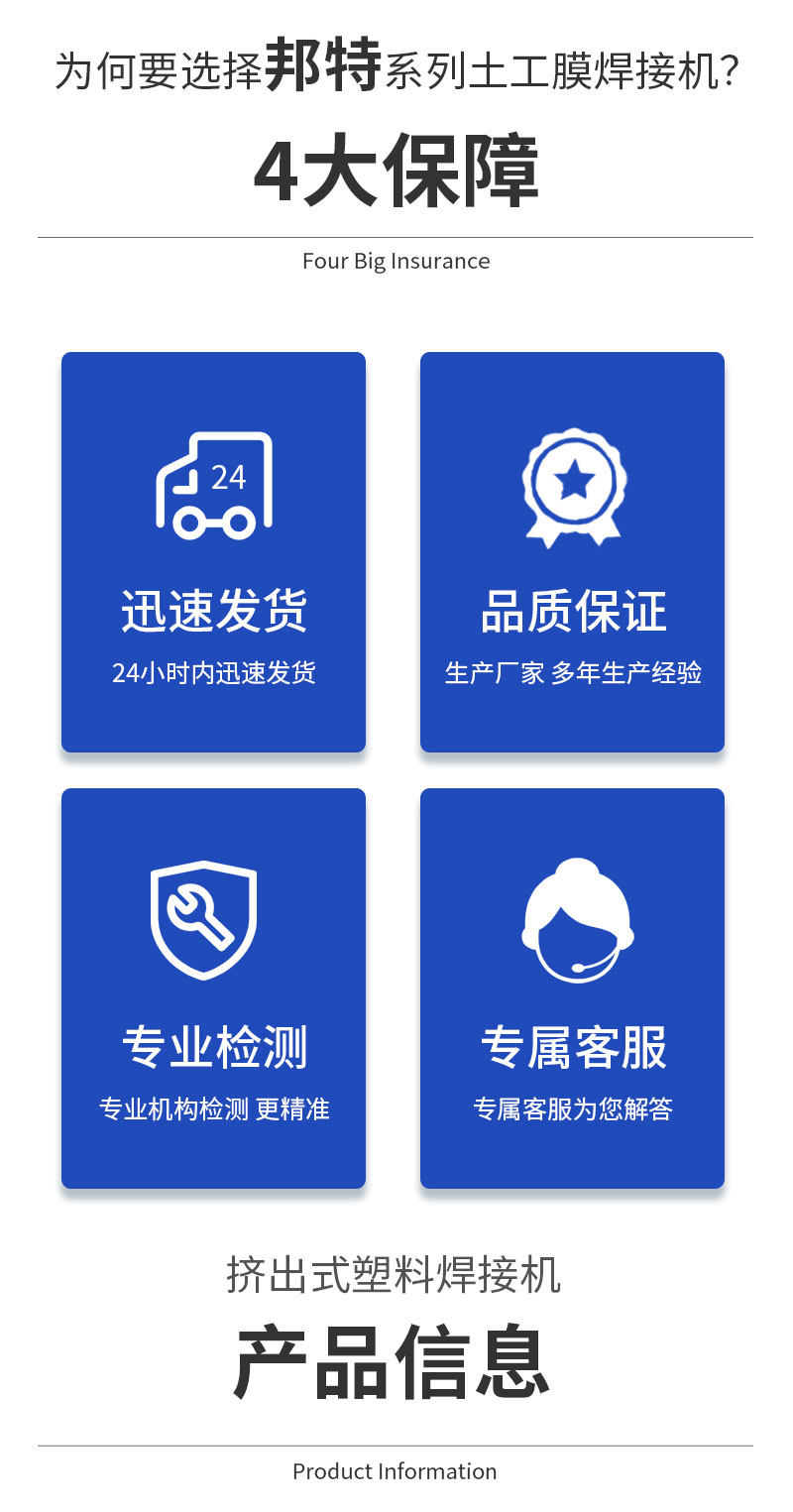 为何要选择邦特系列土工膜焊接机?

4大保障

Four Big Insurance

24

迅速发货

24小时内迅速发货

品质保证

生产厂家 多年生产经验

专业检测

专业机构检测 更精准

专属客服

专属客服为您解答

挤出式塑料焊接机

产品信息

Product Information