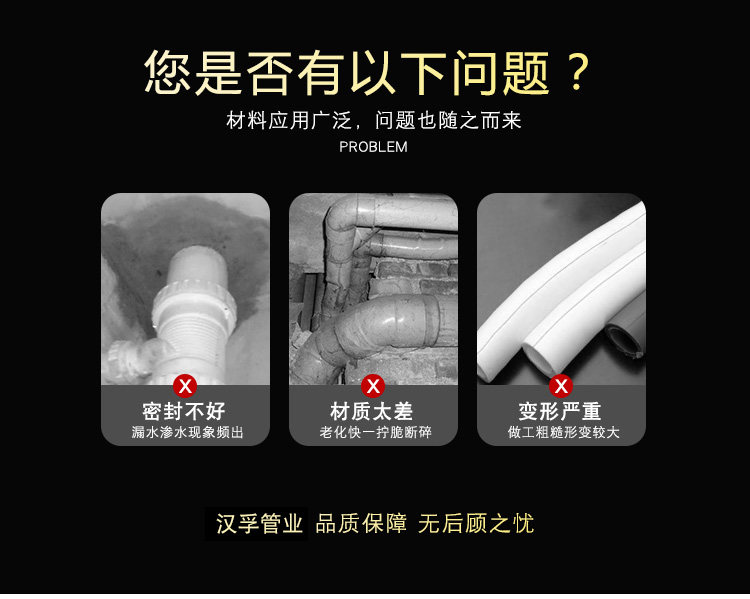 您是否有以下问题？
材料应用广泛，问题也随之而来
PROBLEM

X
密封不好
漏水渗水现象频出

X
材质太差
老化快一拧脆断碎

X
变形严重
做工粗糙形变较大

汉孚管业 品质保障 无后顾之忧