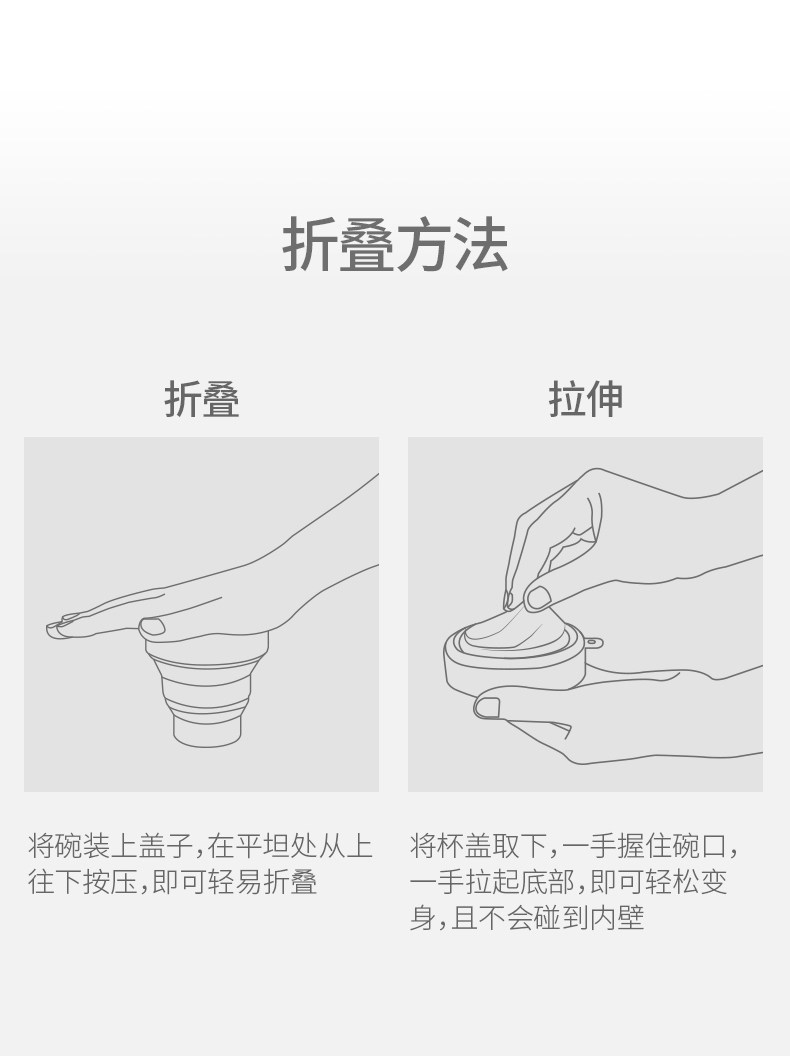 折叠方法

折叠

将碗装上盖子,在平坦处从上往下按压,即可轻易折叠

拉伸

将杯盖取下,一手握住碗口,一手拉起底部,即可轻松变身,且不会碰到内壁