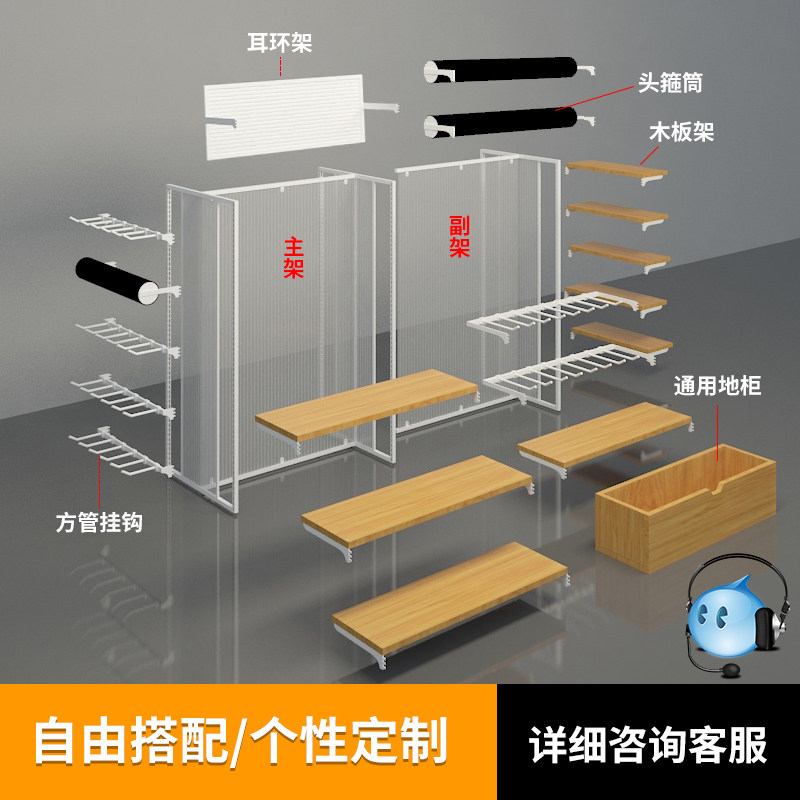 耳环架

头箍筒

木板架

主架

副架

通用地柜

方管挂钩

自由搭配/个性定制

详细咨询客服