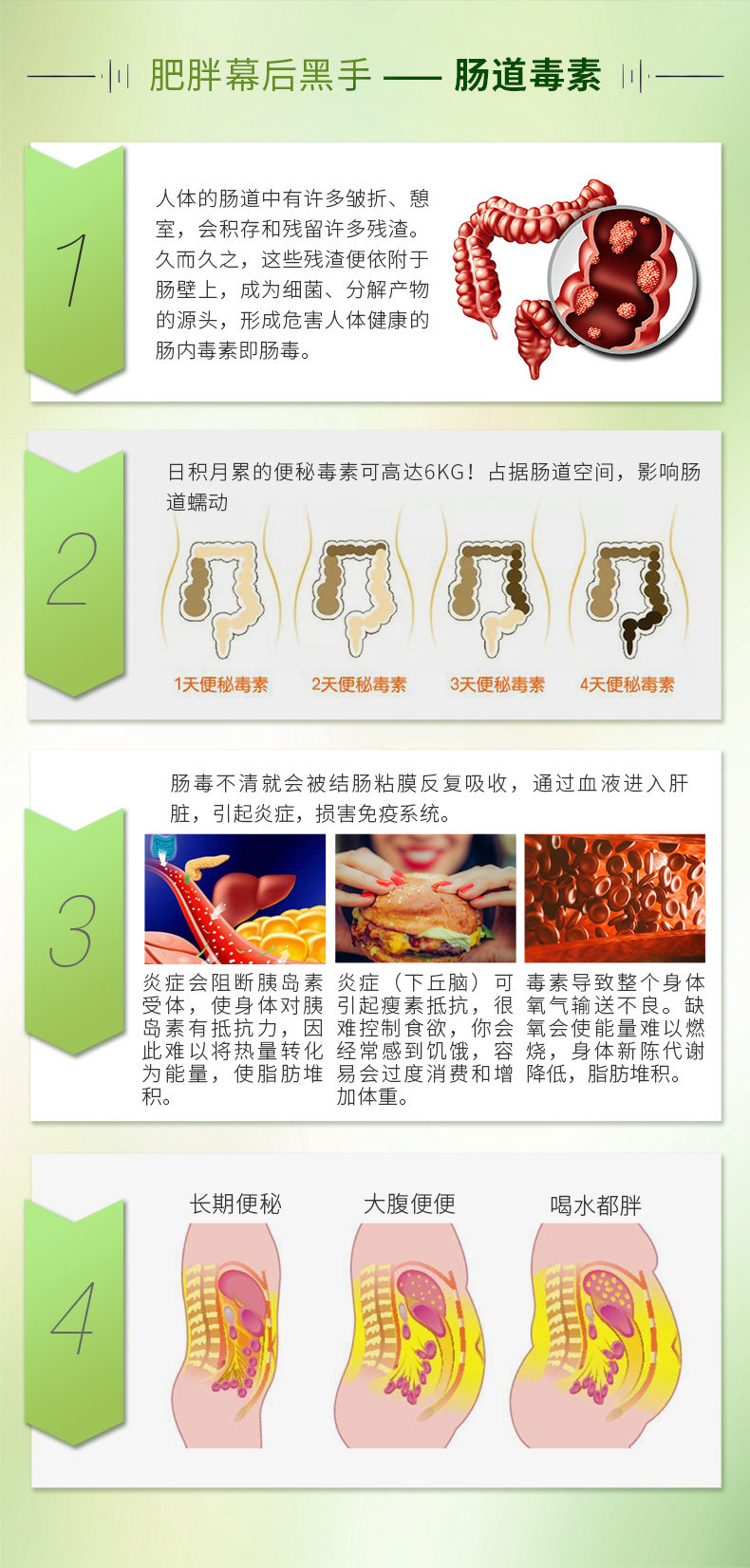 肥胖幕后黑手 —— 肠道毒素

1

人体的肠道中有许多皱折、憩室，会积存和残留许多残渣。久而久之，这些残渣便依附于肠壁上，成为细菌、分解产物的源头，形成危害人体健康的肠内毒素即肠毒。

2

日积月累的便秘毒素可高达6KG！占据肠道空间，影响肠道蠕动

1天便秘毒素　2天便秘毒素　3天便秘毒素　4天便秘毒素

3

肠毒不清就会被结肠粘膜反复吸收，通过血液进入肝脏，引起炎症，损害免疫系统。

炎症会阻断胰岛素受体，使身体对胰岛素有抵抗力，因此难以将热量转化为能量，使脂肪堆积。

炎症（下丘脑）可引起瘦素抵抗，很难控制食欲，你会经常感到饥饿，容易会过度消费和增加体重。

毒素导致整个身体氧气输送不良。缺氧会使能量难以燃烧，身体新陈代谢降低，脂肪堆积。

4

长期便秘　大腹便便　喝水都胖