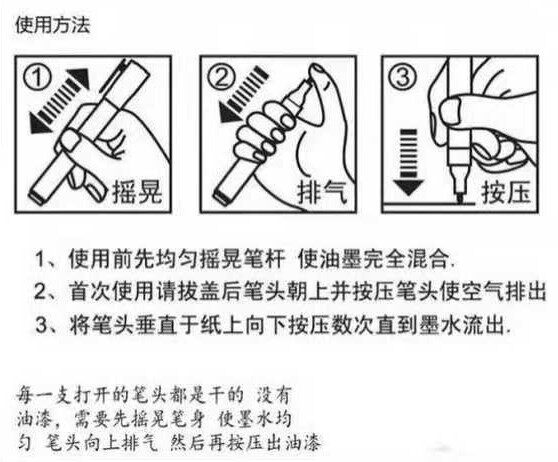 使用方法

① 摇晃

② 排气

③ 按压

1、使用前先均匀摇晃笔杆 使油墨完全混合.

2、首次使用请拔盖后笔头朝上并按压笔头使空气排出

3、将笔头垂直于纸上向下按压数次直到墨水流出.

每一支打开的笔头都是干的 没有油漆，需要先摇晃笔身 使墨水均匀 笔头向上排气 然后再按压出油漆