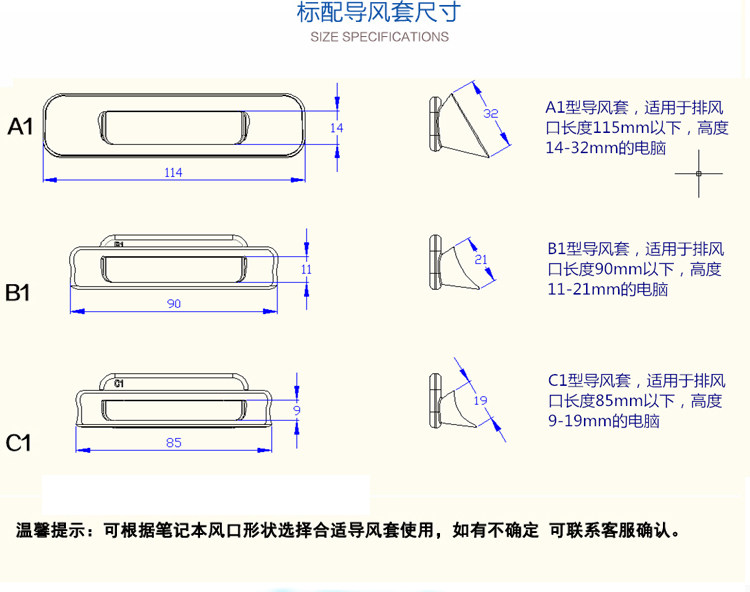 标配导风套尺寸
SIZE SPECIFICATIONS

A1
14
114
32
A1型导风套，适用于排风口长度115mm以下，高度14-32mm的电脑

B1
B1
11
90
21
B1型导风套，适用于排风口长度90mm以下，高度11-21mm的电脑

C1
C1
9
85
19
C1型导风套，适用于排风口长度85mm以下，高度9-19mm的电脑

温馨提示：可根据笔记本风口形状选择合适导风套使用，如有不确定 可联系客服确认。