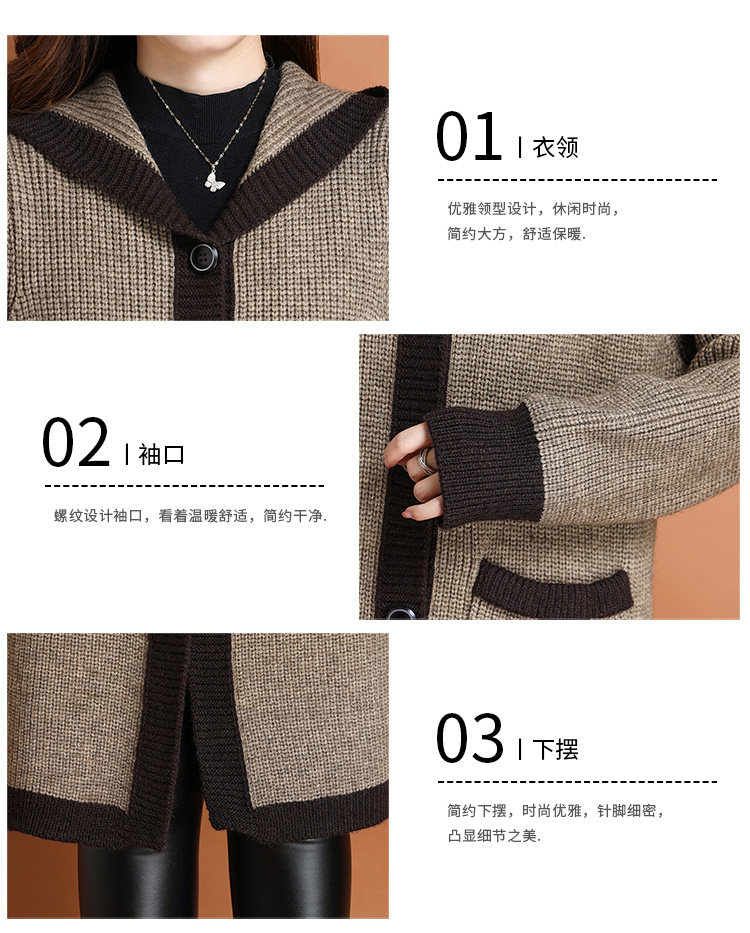 01 | 衣领

优雅领型设计，休闲时尚，简约大方，舒适保暖.

02 | 袖口

螺纹设计袖口，看着温暖舒适，简约干净.

03 | 下摆

简约下摆，时尚优雅，针脚细密，凸显细节之美.