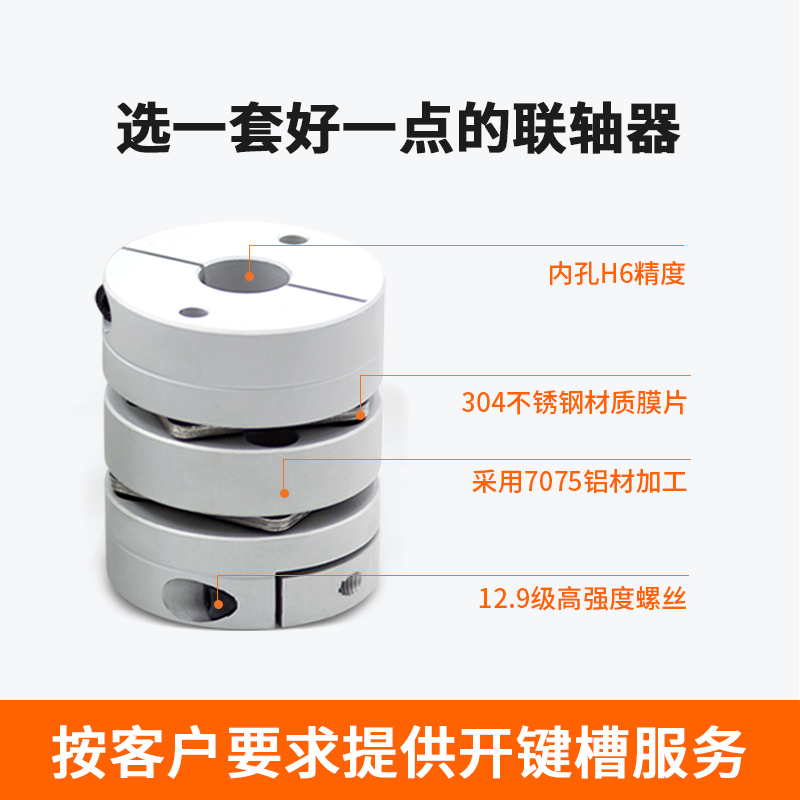 选一套好一点的联轴器

内孔H6精度

304不锈钢材质膜片

采用7075铝材加工

12.9级高强度螺丝

按客户要求提供开键槽服务