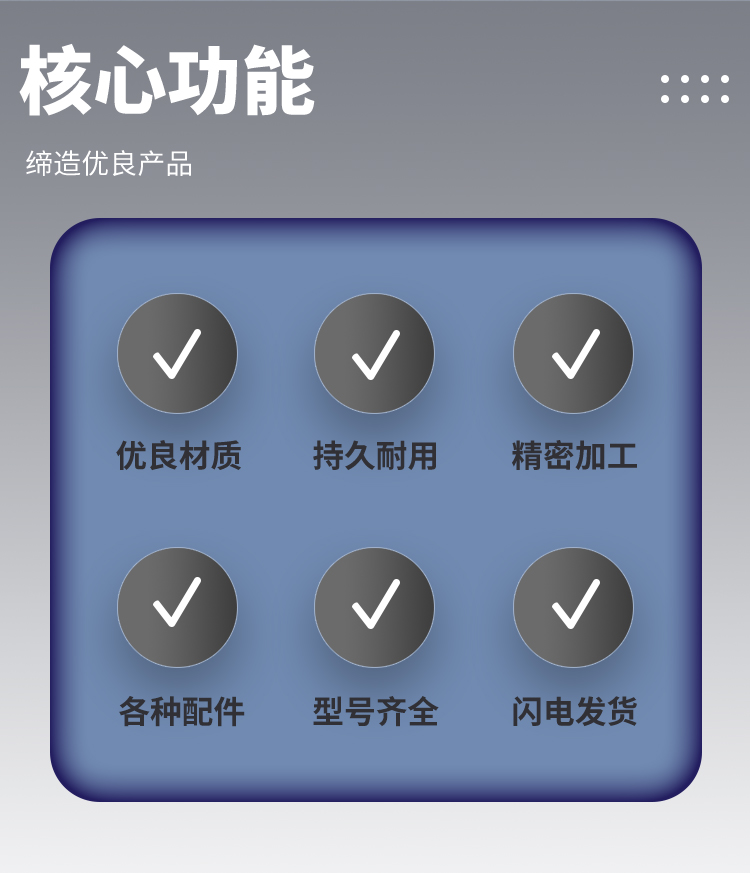 核心功能

缔造优良产品

✓
优良材质

✓
持久耐用

✓
精密加工

✓
各种配件

✓
型号齐全

✓
闪电发货