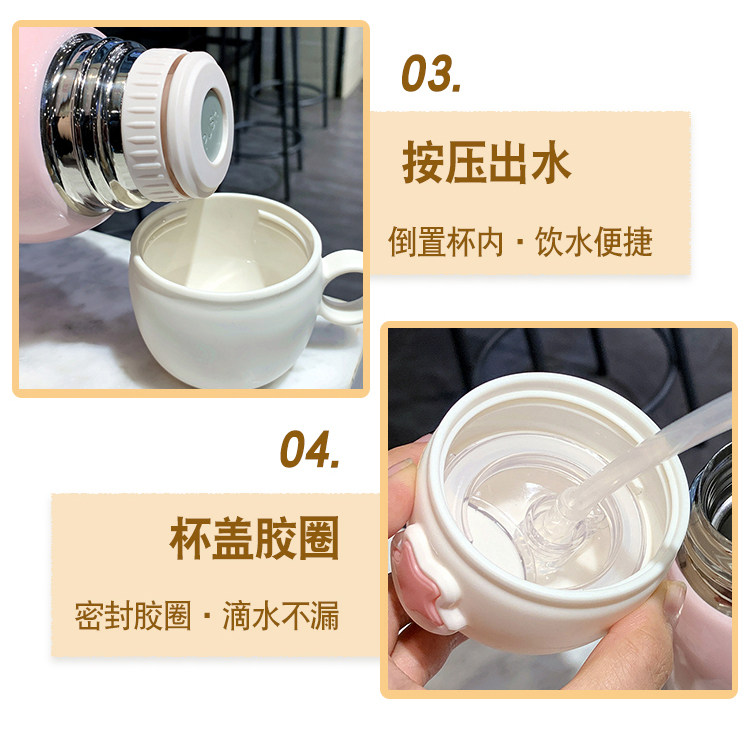 03.

按压出水

倒置杯内 · 饮水便捷

04.

杯盖胶圈

密封胶圈 · 滴水不漏