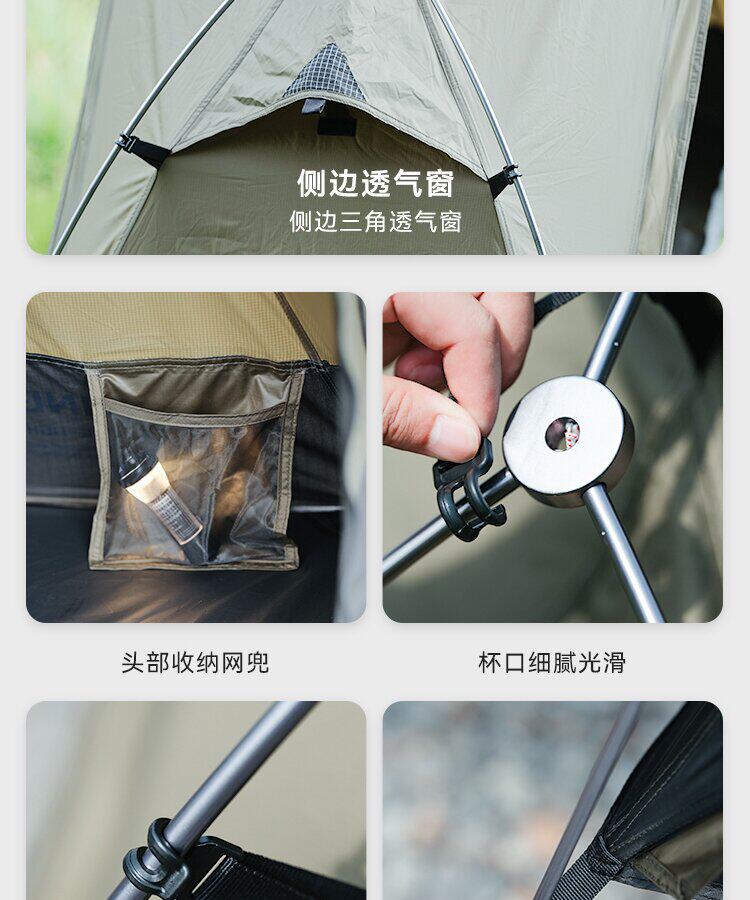 侧边透气窗
侧边三角透气窗

头部收纳网兜

杯口细腻光滑