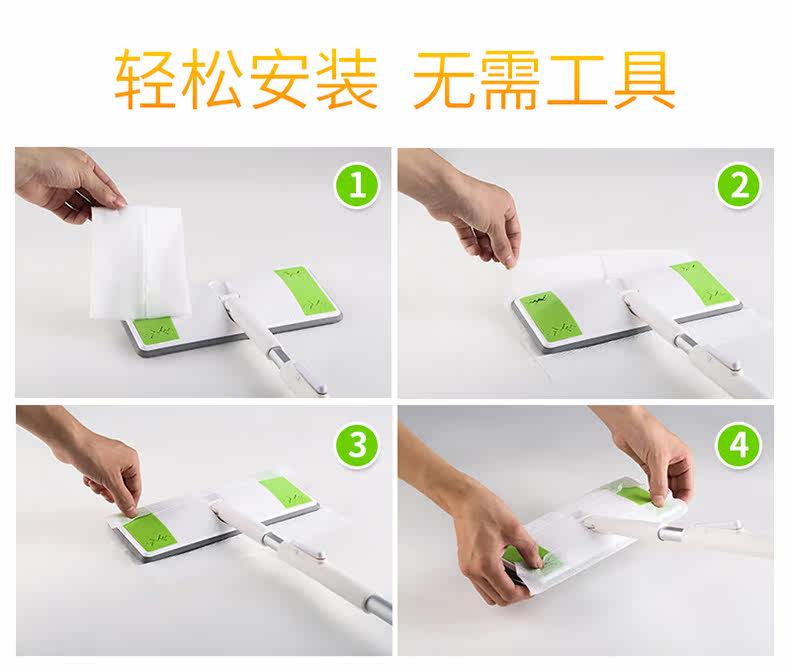 轻松安装 无需工具

1

2

3

4