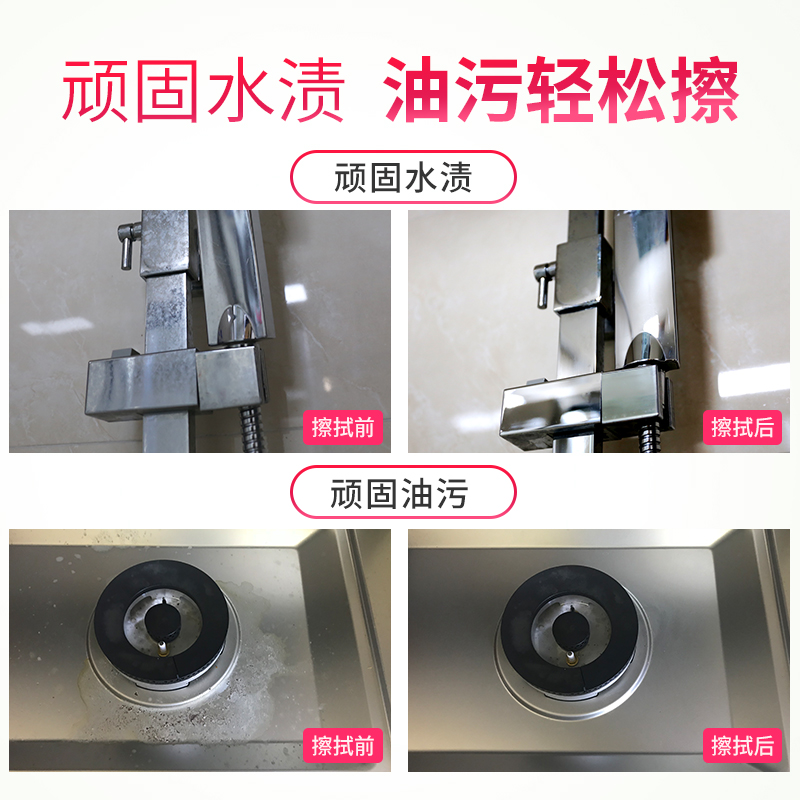 顽固水渍 油污轻松擦

顽固水渍

擦拭前

擦拭后

顽固油污

擦拭前

擦拭后