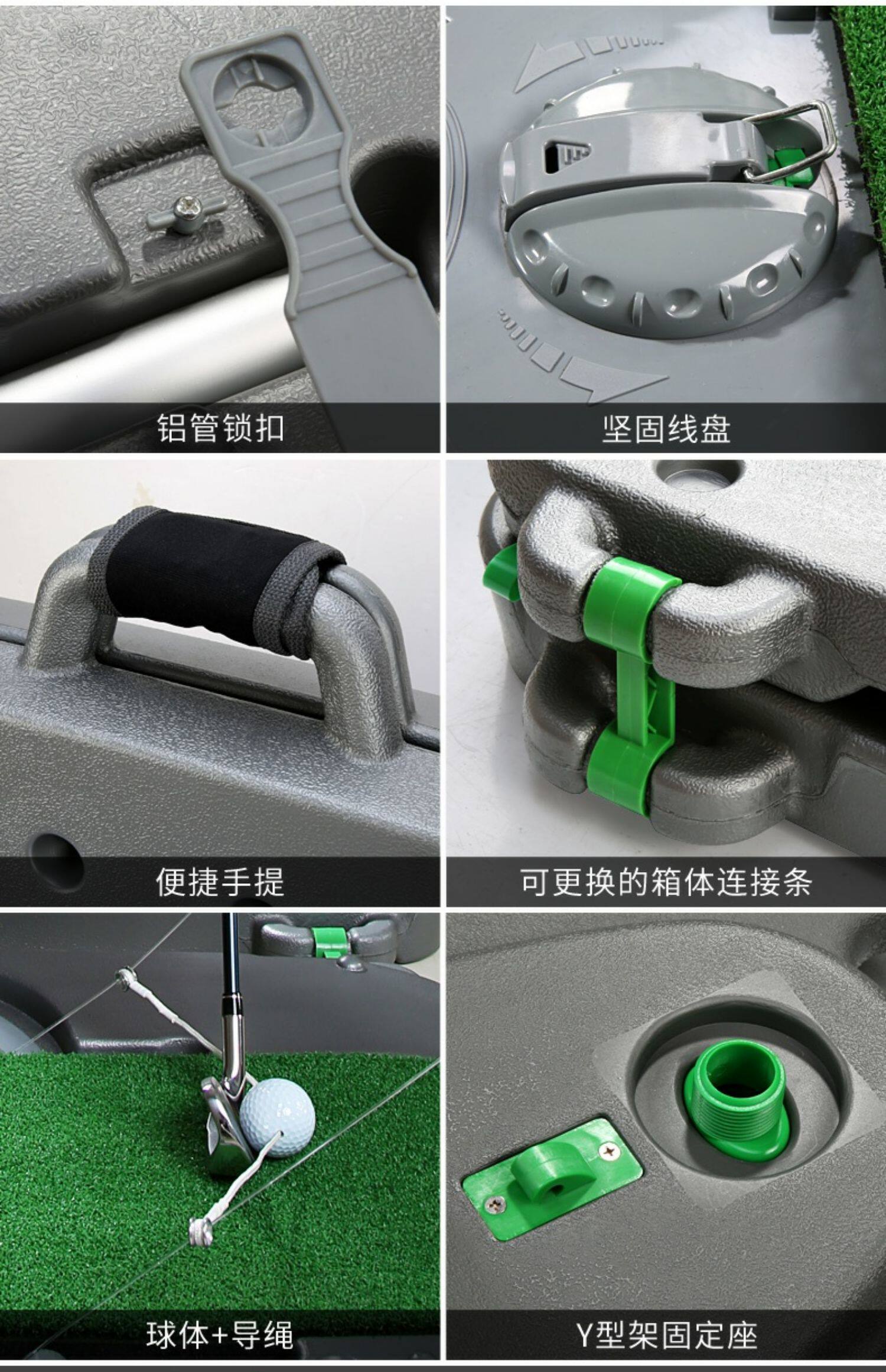 铝管锁扣

坚固线盘

便捷手提

可更换的箱体连接条

球体+导绳

Y型架固定座