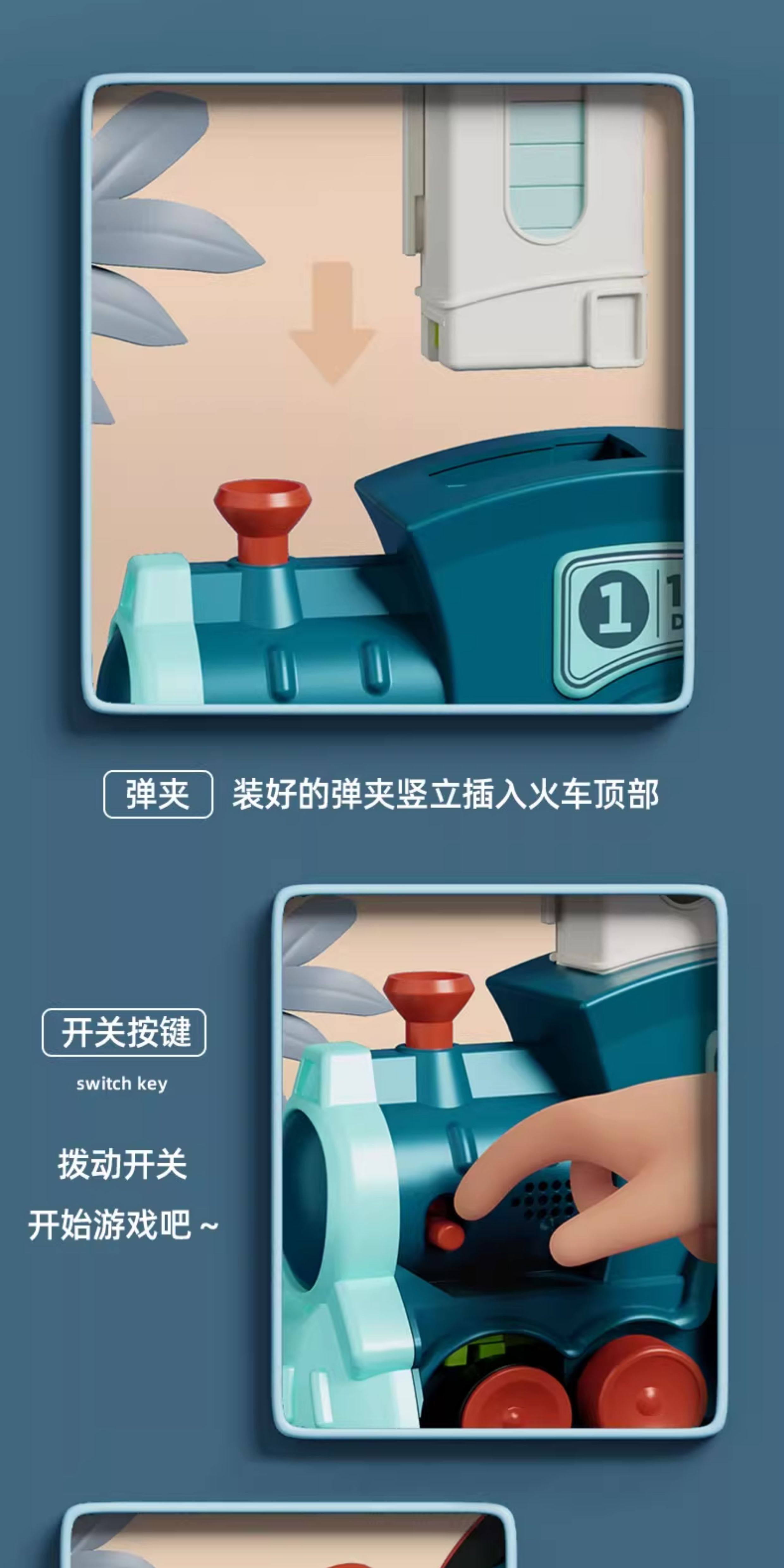 1

弹夹 装好的弹夹竖立插入火车顶部

开关按键

switch key

拨动开关

开始游戏吧 ~