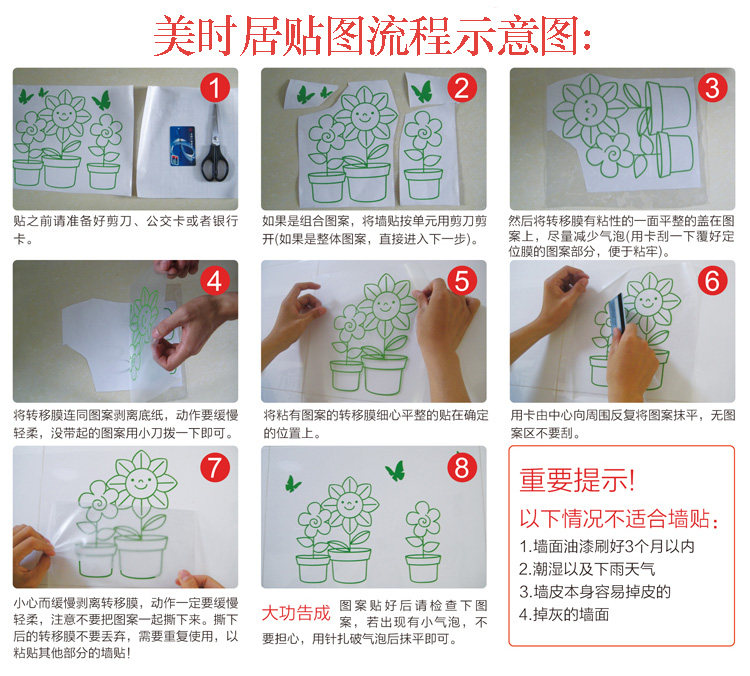 美时居贴图流程示意图:

1

贴之前请准备好剪刀、公交卡或者银行卡。

2

如果是组合图案，将墙贴按单元用剪刀剪开(如果是整体图案，直接进入下一步)。

3

然后将转移膜有粘性的一面平整的盖在图案上，尽量减少气泡(用卡刮一下覆好定位膜的图案部分，便于粘牢)。

4

将转移膜连同图案剥离底纸，动作要缓慢轻柔，没带起的图案用小刀拨一下即可。

5

将粘有图案的转移膜细心平整的贴在确定的位置上。

6

用卡由中心向周围反复将图案抹平，无图案区不要刮。

7

小心而缓慢剥离转移膜，动作一定要缓慢轻柔，注意不要把图案一起撕下来。撕下后的转移膜不要丢弃，需要重复使用，以粘贴其他部分的墙贴!

8

大功告成 图案贴好后请检查下图案，若出现有小气泡，不要担心，用针扎破气泡后抹平即可。

重要提示!
以下情况不适合墙贴:
1.墙面油漆刷好3个月以内
2.潮湿以及下雨天气
3.墙皮本身容易掉皮的
4.掉灰的墙面