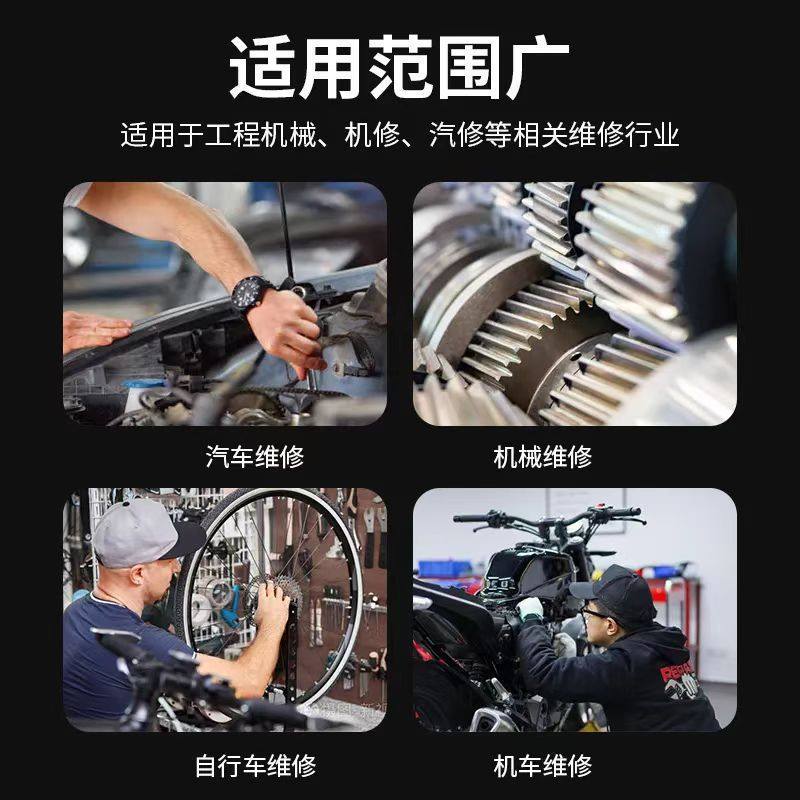 适用范围广

适用于工程机械、机修、汽修等相关维修行业

汽车维修

机械维修

自行车维修

机车维修