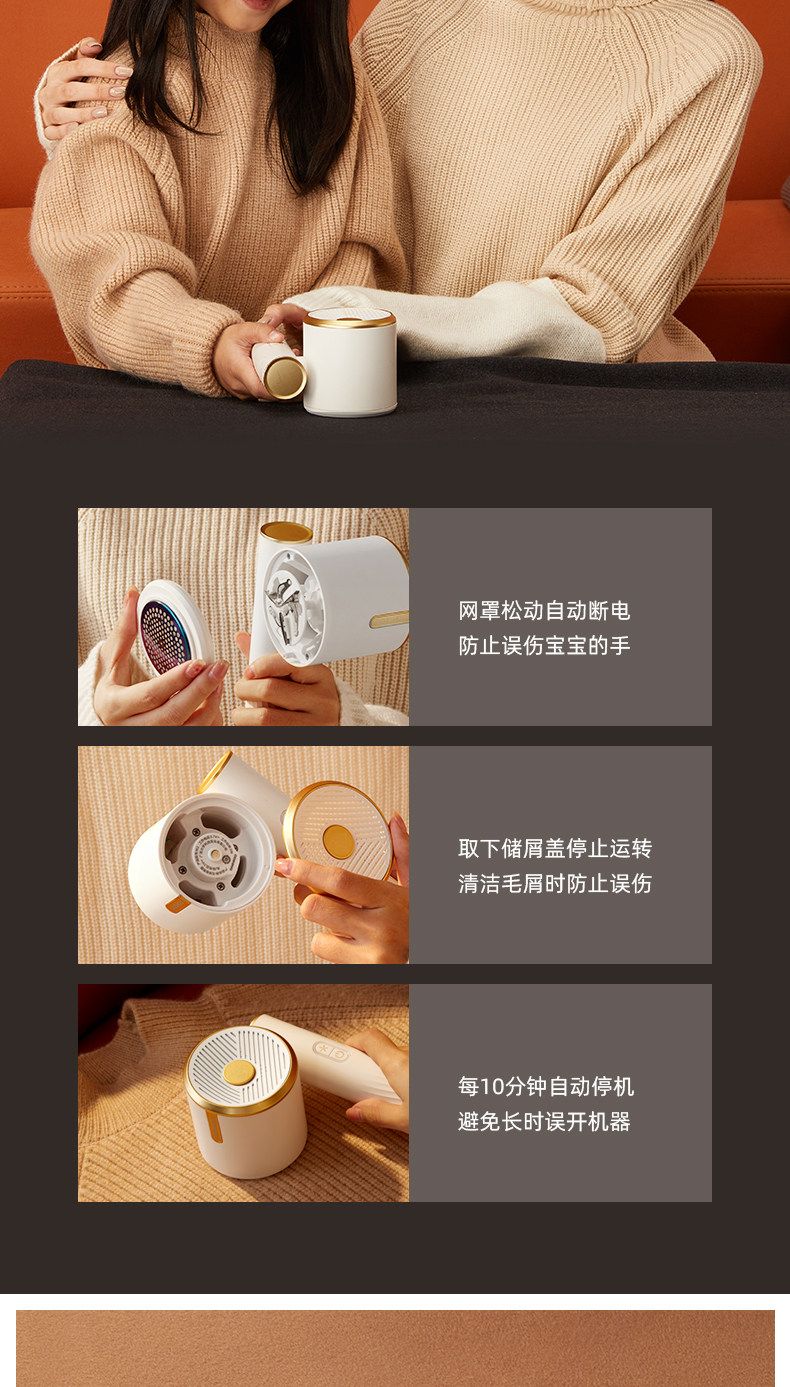 网罩松动自动断电
防止误伤宝宝的手

取下储屑盖停止运转
清洁毛屑时防止误伤

每10分钟自动停机
避免长时误开机器