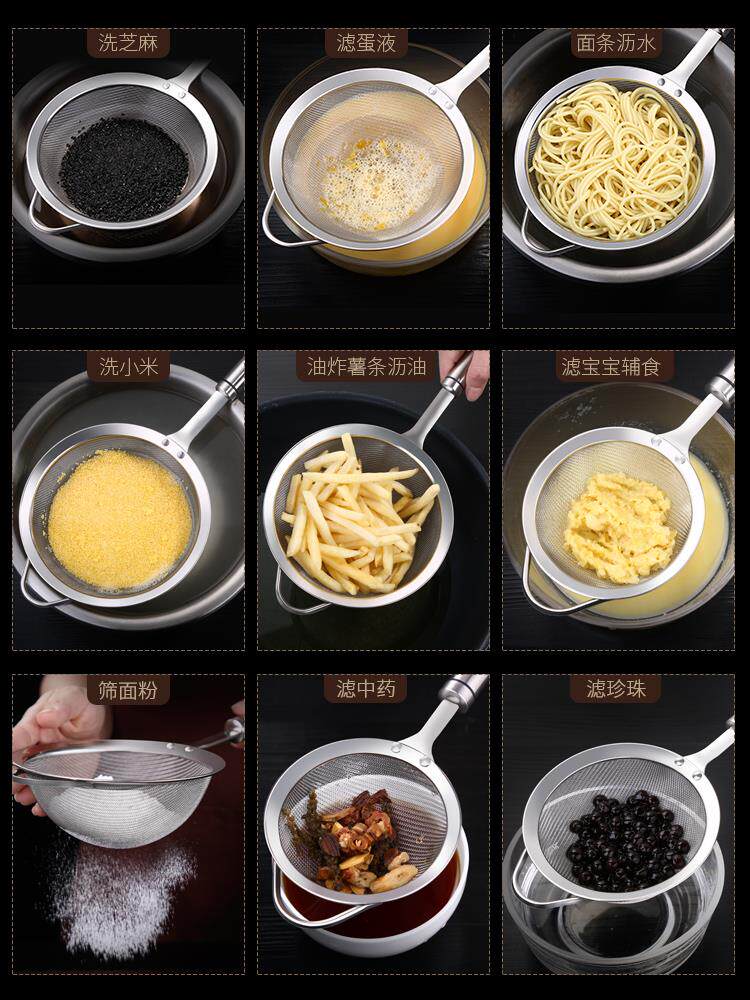 洗芝麻

滤蛋液

面条沥水

洗小米

油炸薯条沥油

滤宝宝辅食

筛面粉

滤中药

滤珍珠