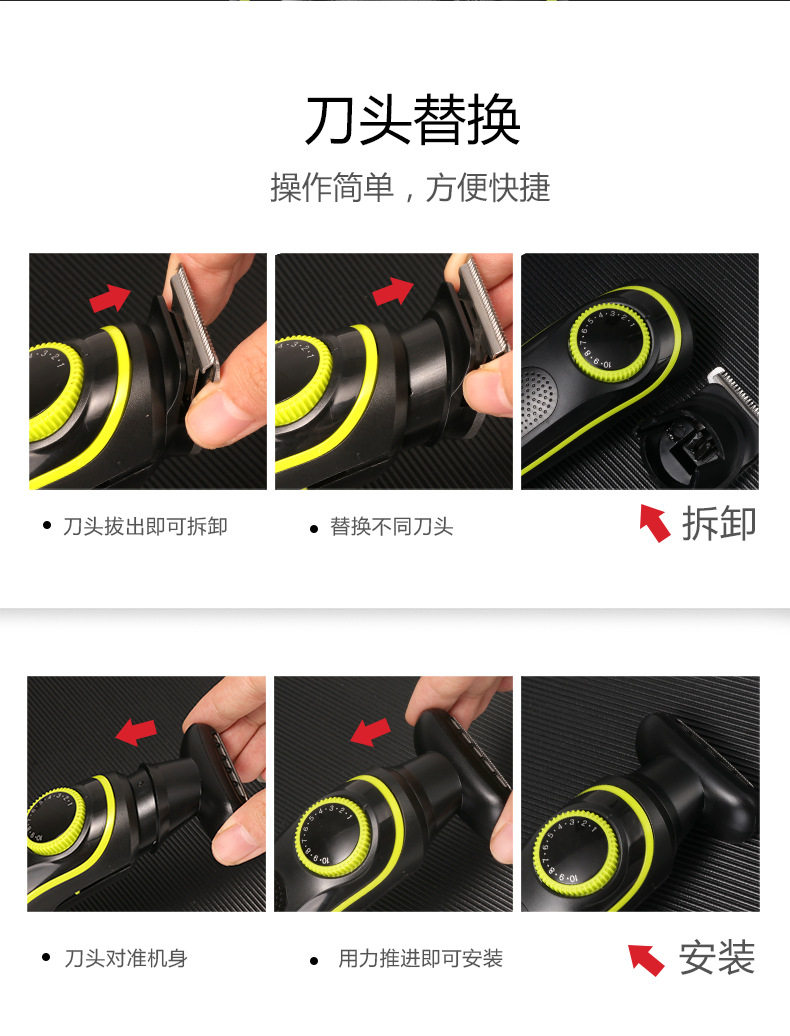 刀头替换

操作简单，方便快捷

• 刀头拔出即可拆卸

• 替换不同刀头

拆卸

• 刀头对准机身

• 用力推进即可安装

安装