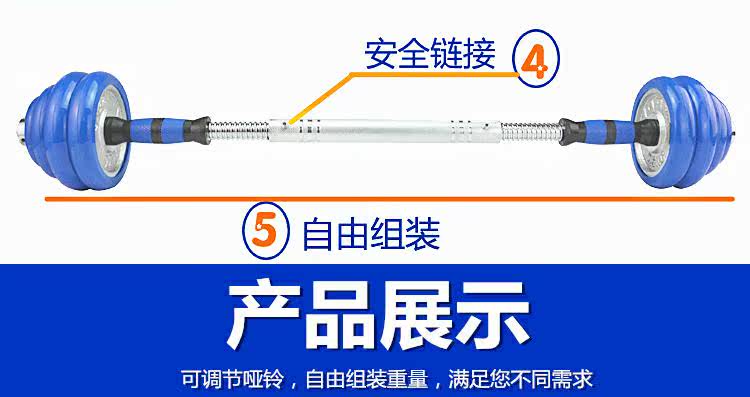 安全链接 4

5 自由组装

产品展示

可调节哑铃，自由组装重量，满足您不同需求