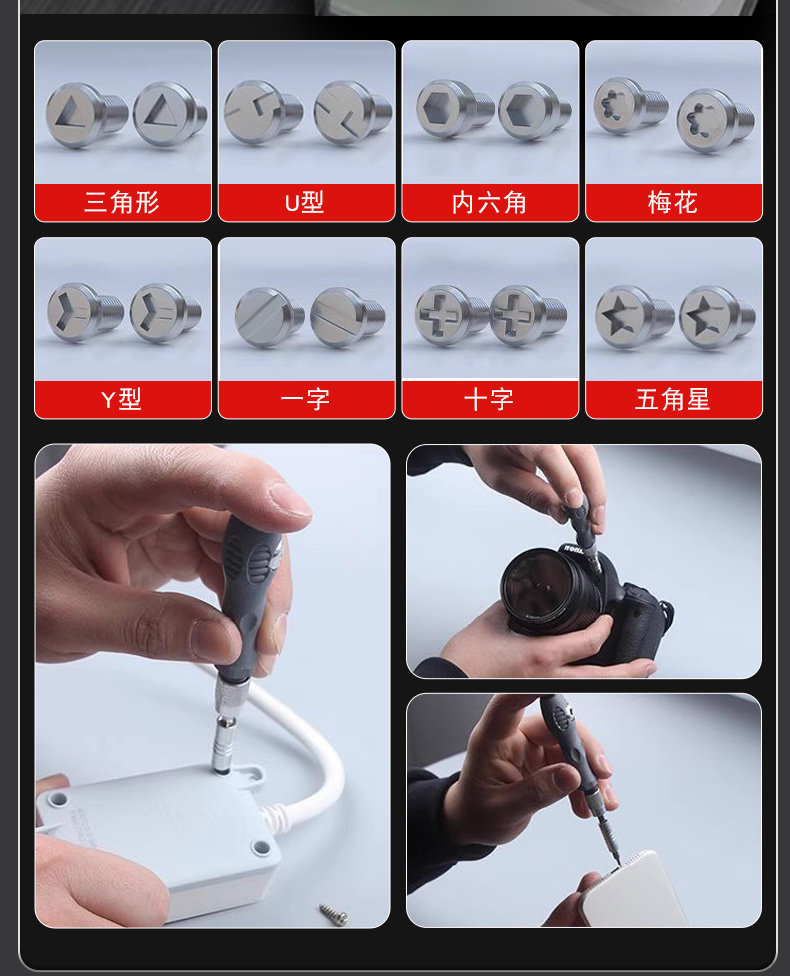 三角形

U型

内六角

梅花

Y型

一字

十字

五角星