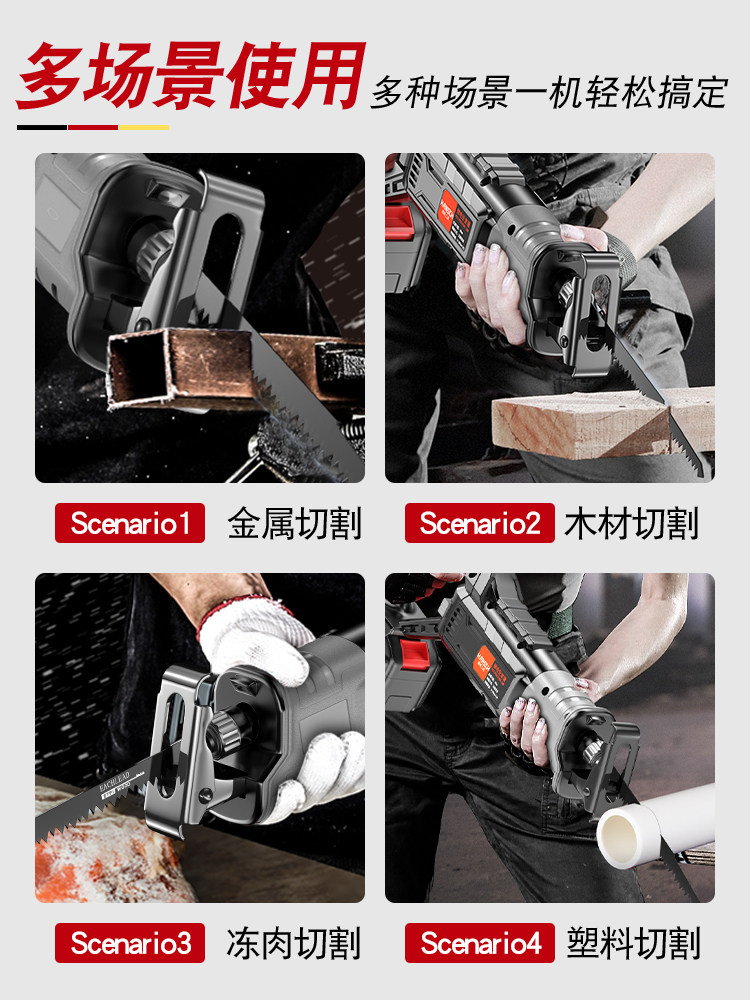 多场景使用 多种场景一机轻松搞定

Scenario1 金属切割

Scenario2 木材切割

Scenario3 冻肉切割

Scenario4 塑料切割