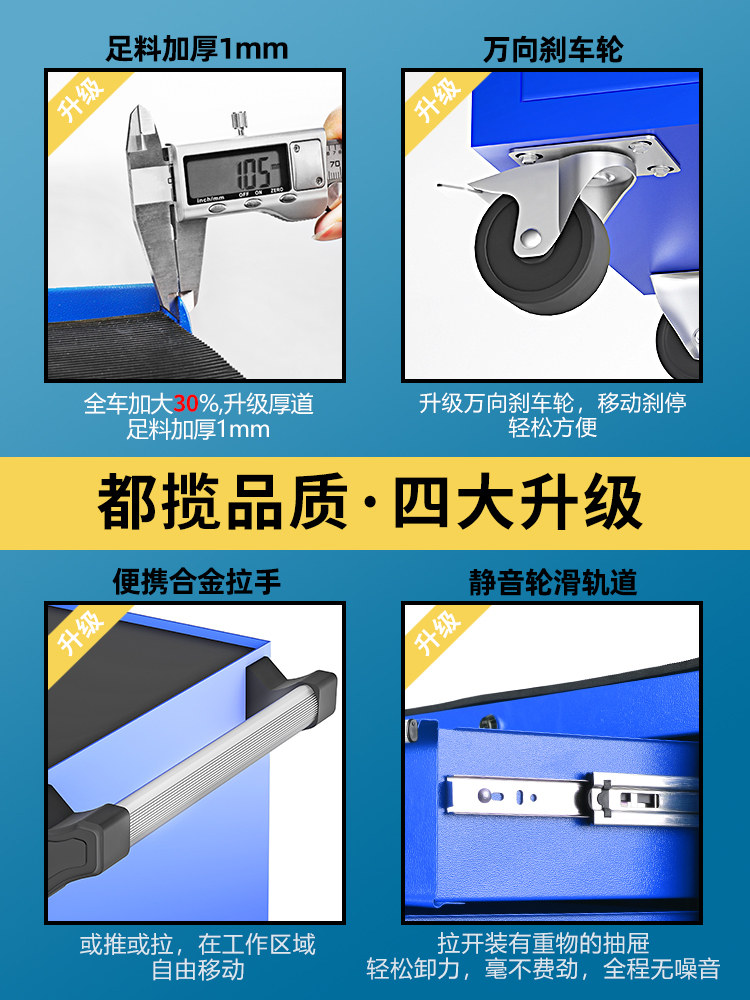 足料加厚1mm

升级

1.05

inch/mm OFF ON ZERO

全车加大30%,升级厚道
足料加厚1mm

万向刹车轮

升级

升级万向刹车轮，移动刹停
轻松方便

都揽品质·四大升级

便携合金拉手

升级

或推或拉，在工作区域
自由移动

静音轮滑轨道

升级

拉开装有重物的抽屉
轻松卸力，毫不费劲，全程无噪音