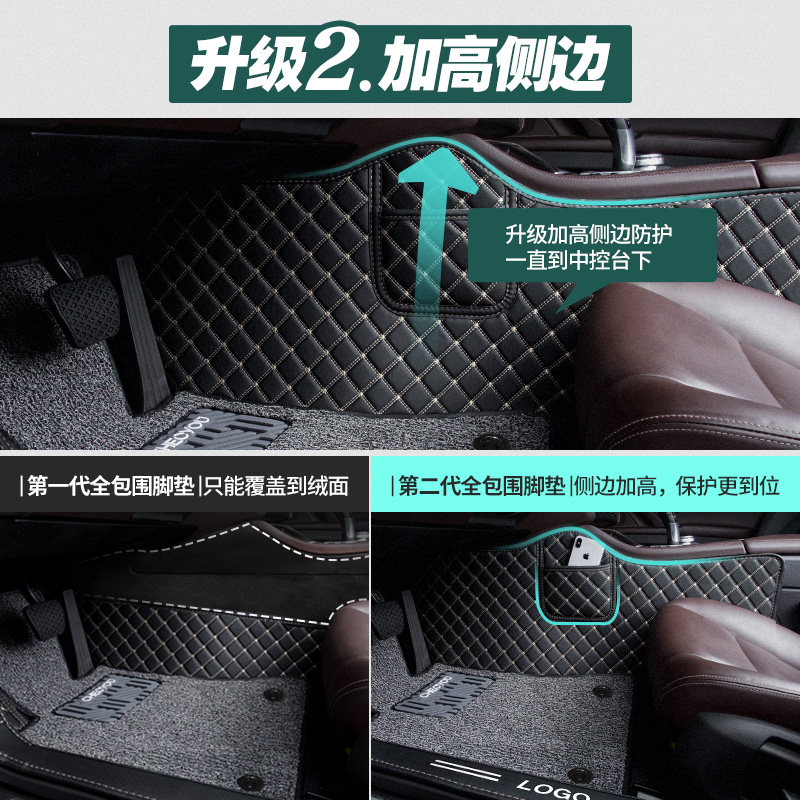 升级2.加高侧边

升级加高侧边防护
一直到中控台下

CHECYOU

|第一代全包围脚垫|只能覆盖到绒面

|第二代全包围脚垫|侧边加高，保护更到位

CHECYOU

CHECYOU

LOGO