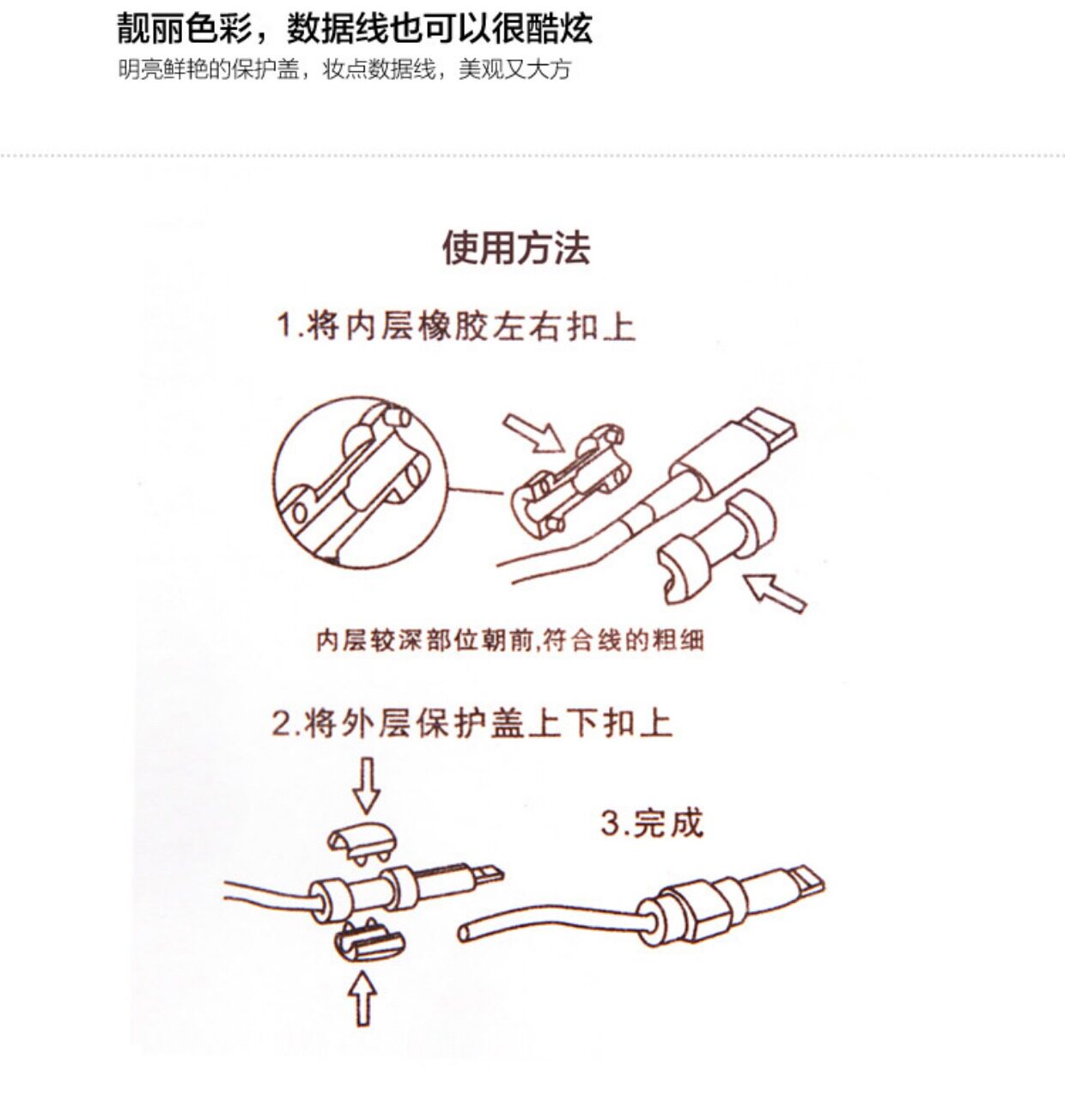 靓丽色彩，数据线也可以很酷炫
明亮鲜艳的保护盖，妆点数据线，美观又大方

使用方法

1.将内层橡胶左右扣上

内层较深部位朝前,符合线的粗细

2.将外层保护盖上下扣上

3.完成