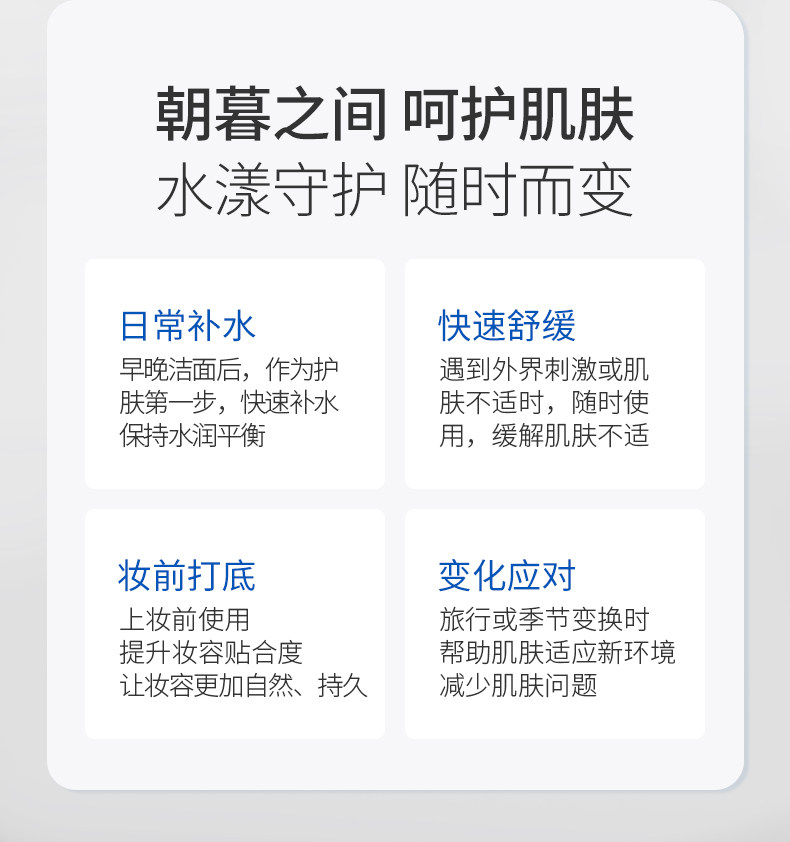 朝暮之间 呵护肌肤
水漾守护 随时而变

日常补水
早晚洁面后，作为护肤第一步，快速补水保持水润平衡

快速舒缓
遇到外界刺激或肌肤不适时，随时使用，缓解肌肤不适

妆前打底
上妆前使用
提升妆容贴合度
让妆容更加自然、持久

变化应对
旅行或季节变换时
帮助肌肤适应新环境
减少肌肤问题