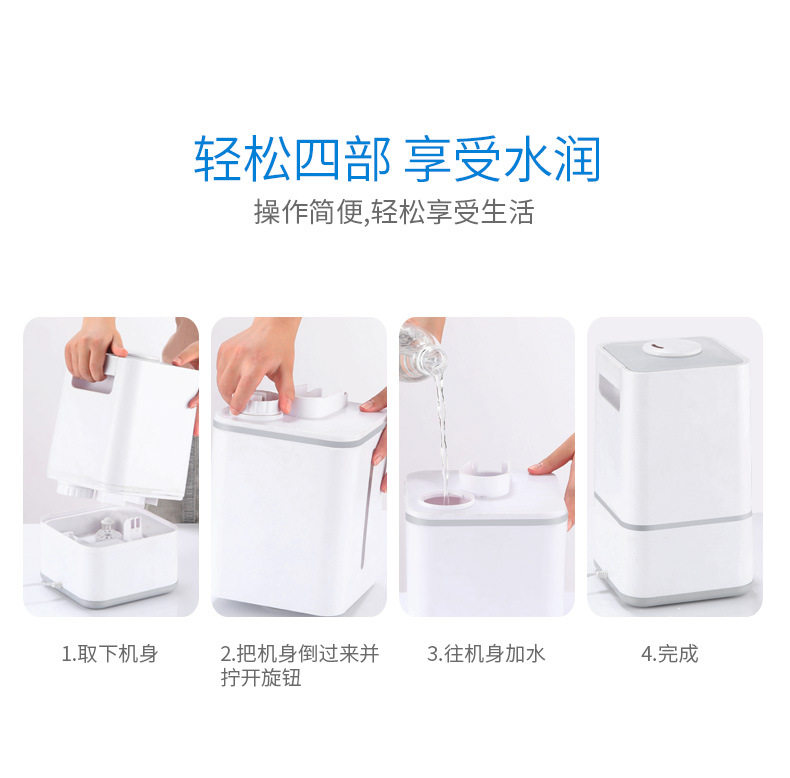 轻松四部 享受水润

操作简便,轻松享受生活

1.取下机身

2.把机身倒过来并拧开旋钮

3.往机身加水

4.完成