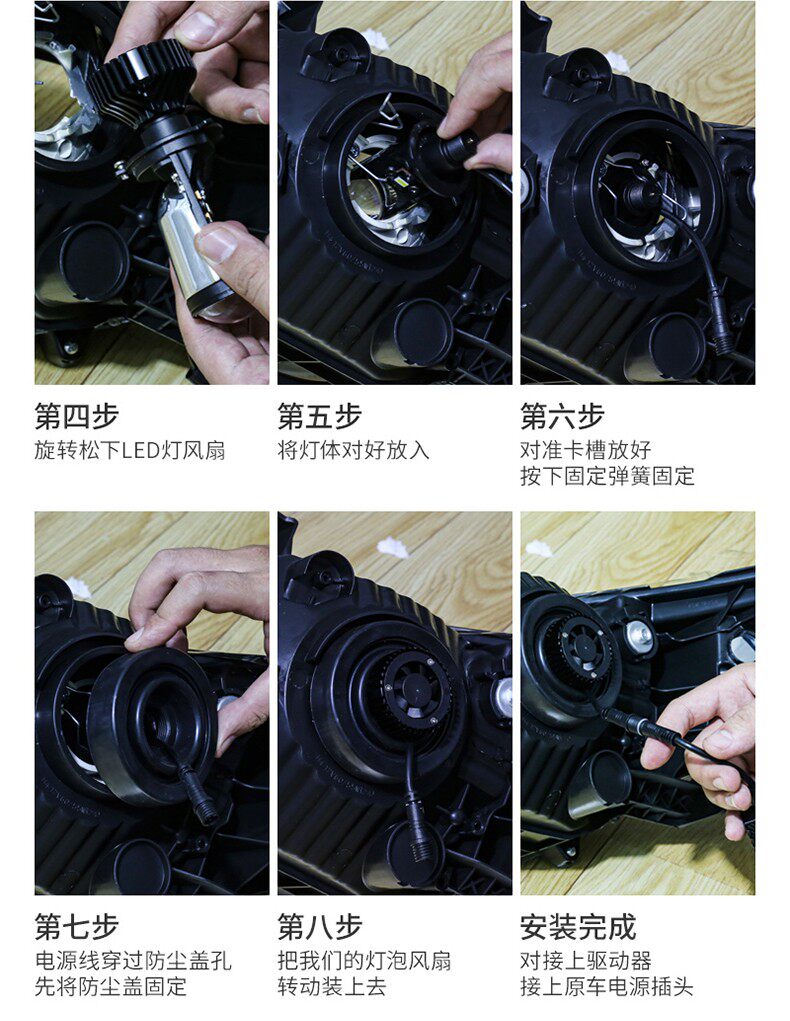 第四步
旋转松下LED灯风扇

第五步
将灯体对好放入

第六步
对准卡槽放好
按下固定弹簧固定

第七步
电源线穿过防尘盖孔
先将防尘盖固定

第八步
把我们的灯泡风扇
转动装上去

安装完成
对接上驱动器
接上原车电源插头