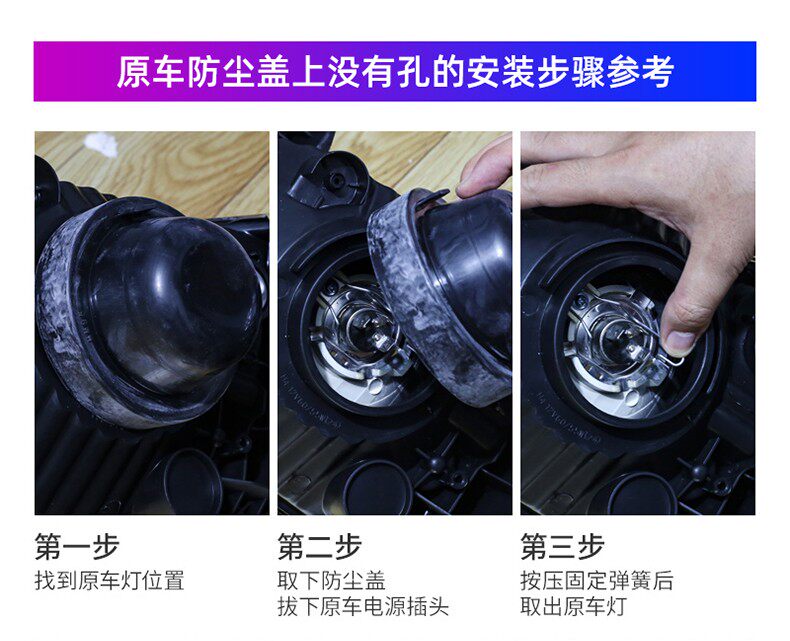 原车防尘盖上没有孔的安装步骤参考

第一步
找到原车灯位置

第二步
取下防尘盖
拔下原车电源插头

第三步
按压固定弹簧后
取出原车灯