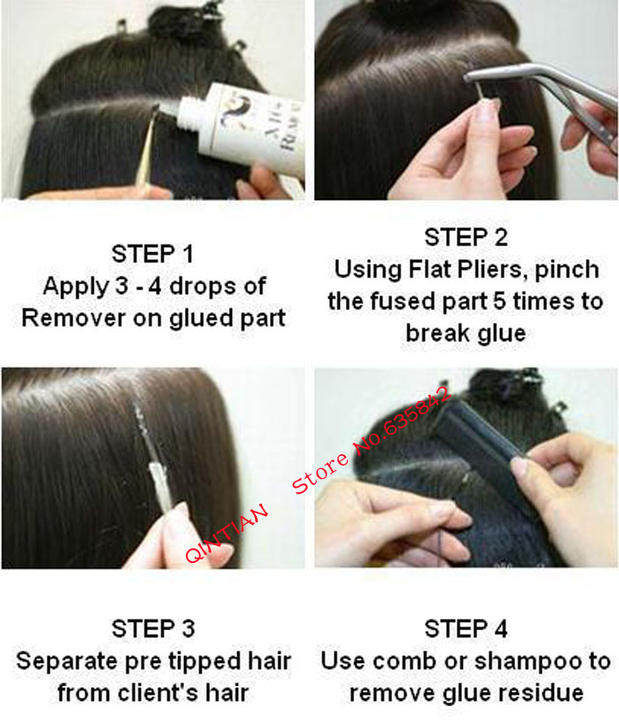 STEP 1
Apply 3 - 4 drops of Remover on glued part

STEP 2
Using Flat Pliers, pinch the fused part 5 times to break glue

QINTIAN Store No.635842

STEP 3
Separate pre tipped hair from client's hair

STEP 4
Use comb or shampoo to remove glue residue