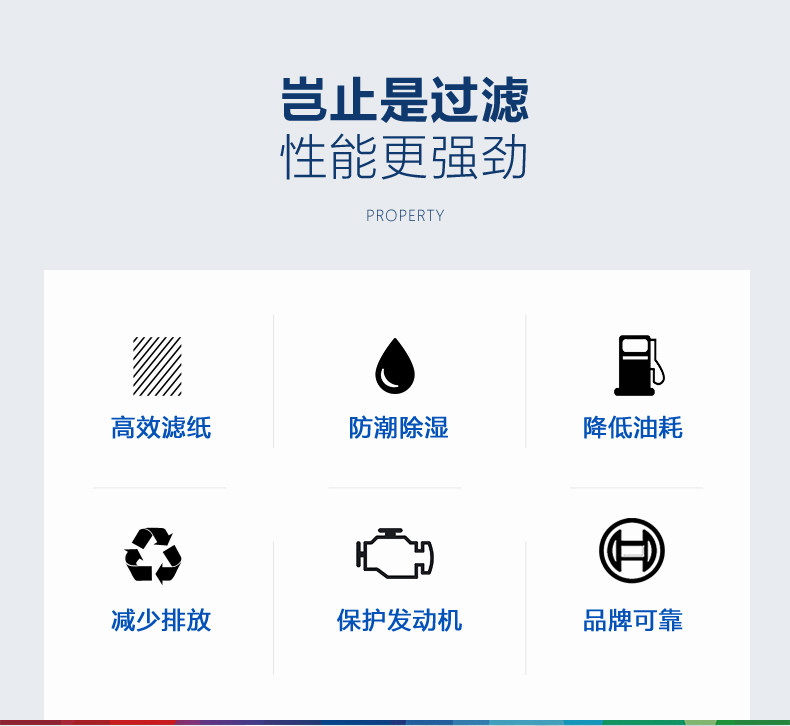 岂止是过滤
性能更强劲

PROPERTY

高效滤纸

防潮除湿

降低油耗

减少排放

保护发动机

品牌可靠