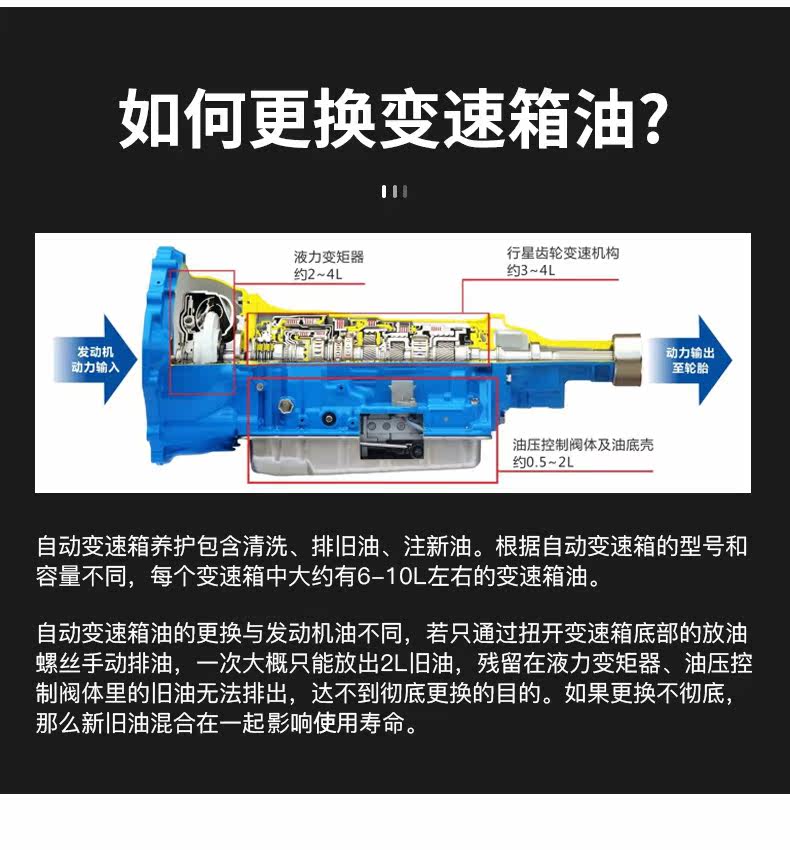 如何更换变速箱油?

液力变矩器
约2~4L

行星齿轮变速机构
约3~4L

发动机
动力输入

动力输出
至轮胎

油压控制阀体及油底壳
约0.5~2L

自动变速箱养护包含清洗、排旧油、注新油。根据自动变速箱的型号和容量不同，每个变速箱中大约有6-10L左右的变速箱油。

自动变速箱油的更换与发动机油不同，若只通过扭开变速箱底部的放油螺丝手动排油，一次大概只能放出2L旧油，残留在液力变矩器、油压控制阀体里的旧油无法排出，达不到彻底更换的目的。如果更换不彻底，那么新旧油混合在一起影响使用寿命。