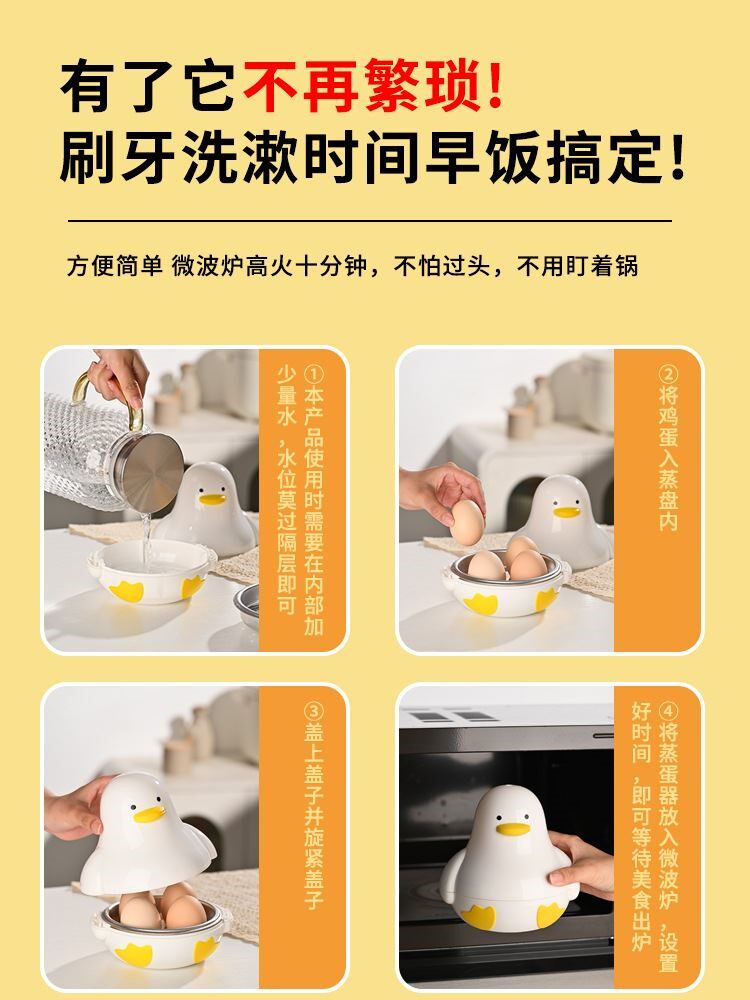 有了它不再繁琐!
刷牙洗漱时间早饭搞定!

方便简单 微波炉高火十分钟，不怕过头，不用盯着锅

①本产品使用时需要在内部加少量水，水位莫过隔层即可

②将鸡蛋入蒸盘内

③盖上盖子并旋紧盖子

④将蒸蛋器放入微波炉，设置好时间，即可等待美食出炉