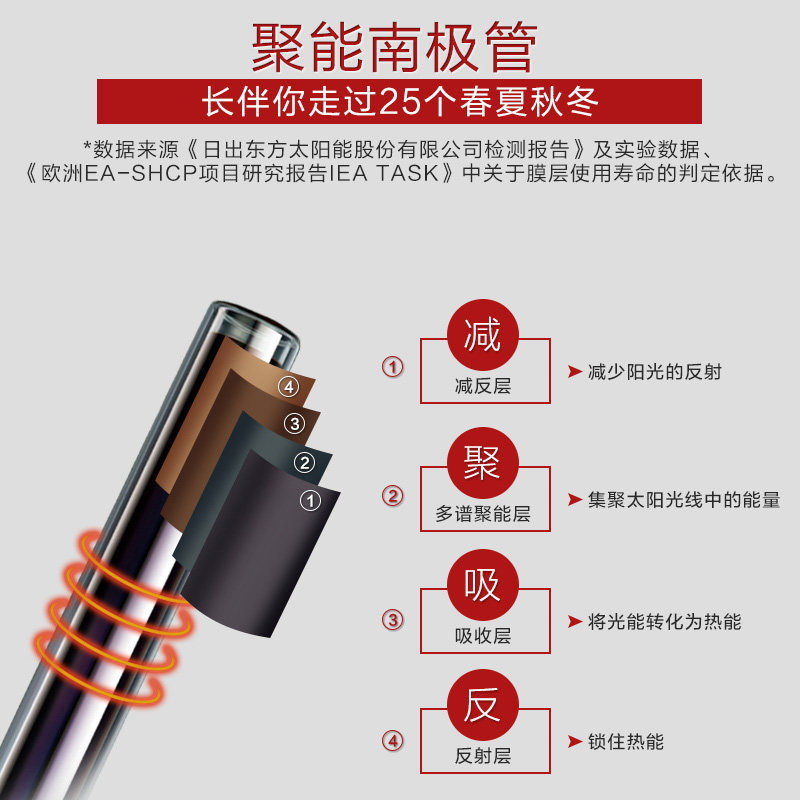 聚能南极管

长伴你走过25个春夏秋冬

*数据来源《日出东方太阳能股份有限公司检测报告》及实验数据、《欧洲EA-SHCP项目研究报告IEA TASK》中关于膜层使用寿命的判定依据。

④
③
②
①

① 减
减反层
➤ 减少阳光的反射

② 聚
多谱聚能层
➤ 集聚太阳光线中的能量

③ 吸
吸收层
➤ 将光能转化为热能

④ 反
反射层
➤ 锁住热能