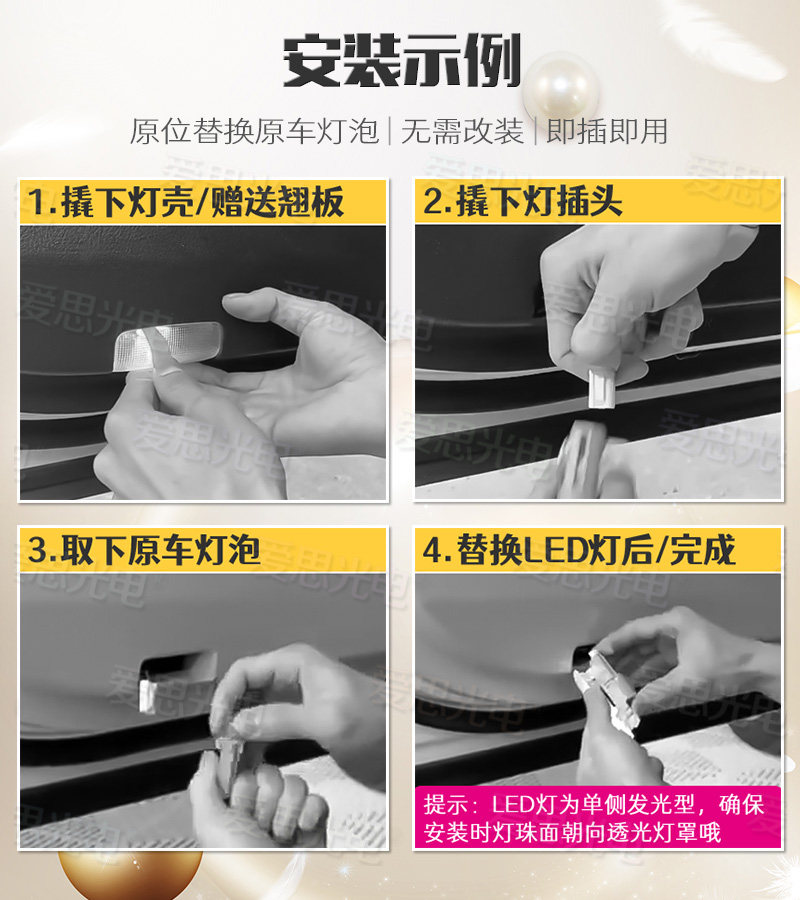 安装示例

原位替换原车灯泡 | 无需改装 | 即插即用

1.撬下灯壳/赠送翘板

2.撬下灯插头

3.取下原车灯泡

4.替换LED灯后/完成

提示：LED灯为单侧发光型，确保安装时灯珠面朝向透光灯罩哦

爱思光电