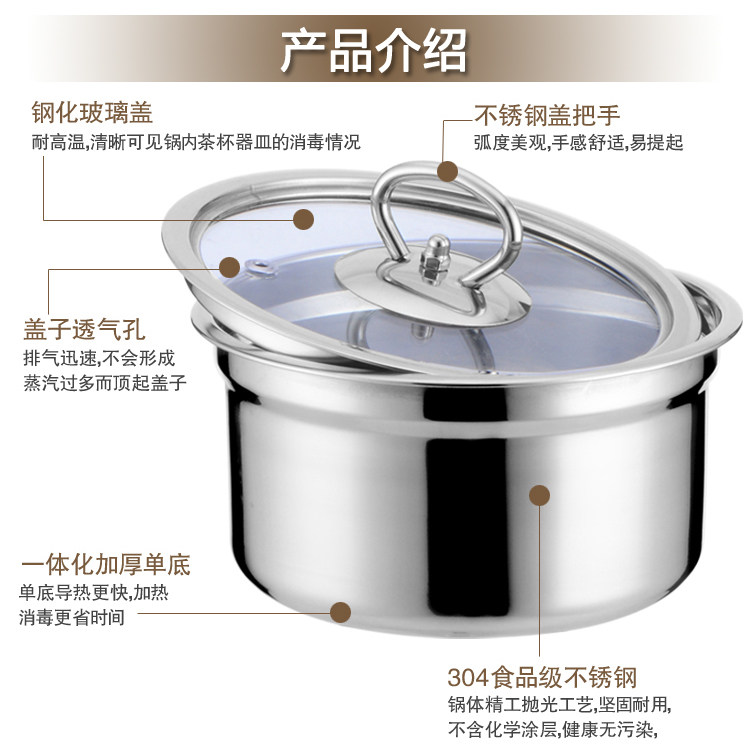 产品介绍

钢化玻璃盖
耐高温,清晰可见锅内茶杯器皿的消毒情况

不锈钢盖把手
弧度美观,手感舒适,易提起

盖子透气孔
排气迅速,不会形成蒸汽过多而顶起盖子

一体化加厚单底
单底导热更快,加热消毒更省时间

304食品级不锈钢
锅体精工抛光工艺,坚固耐用,不含化学涂层,健康无污染,