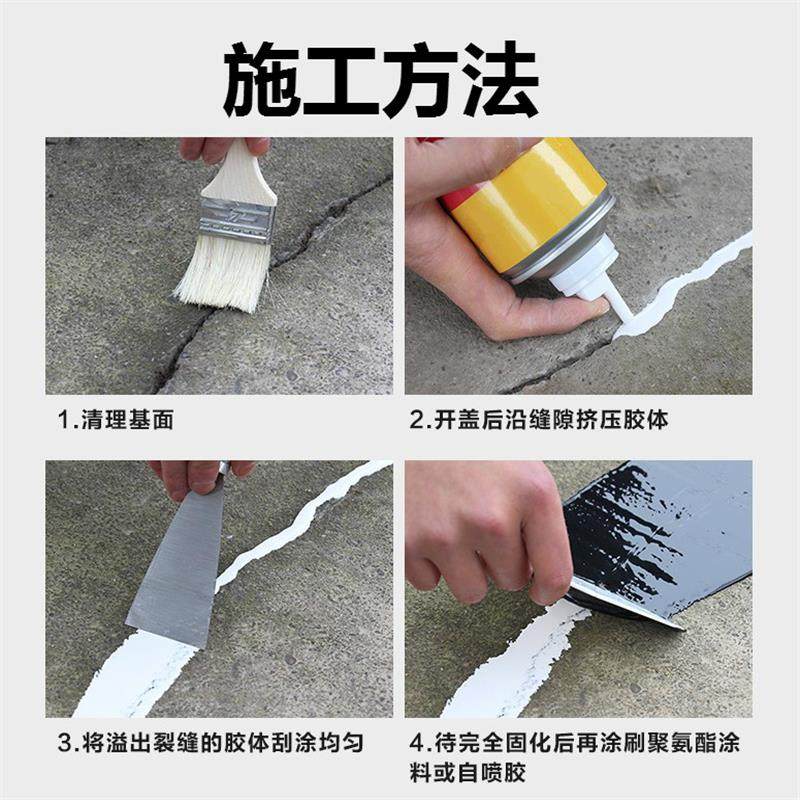 施工方法

1.清理基面

2.开盖后沿缝隙挤压胶体

3.将溢出裂缝的胶体刮涂均匀

4.待完全固化后再涂刷聚氨酯涂料或自喷胶