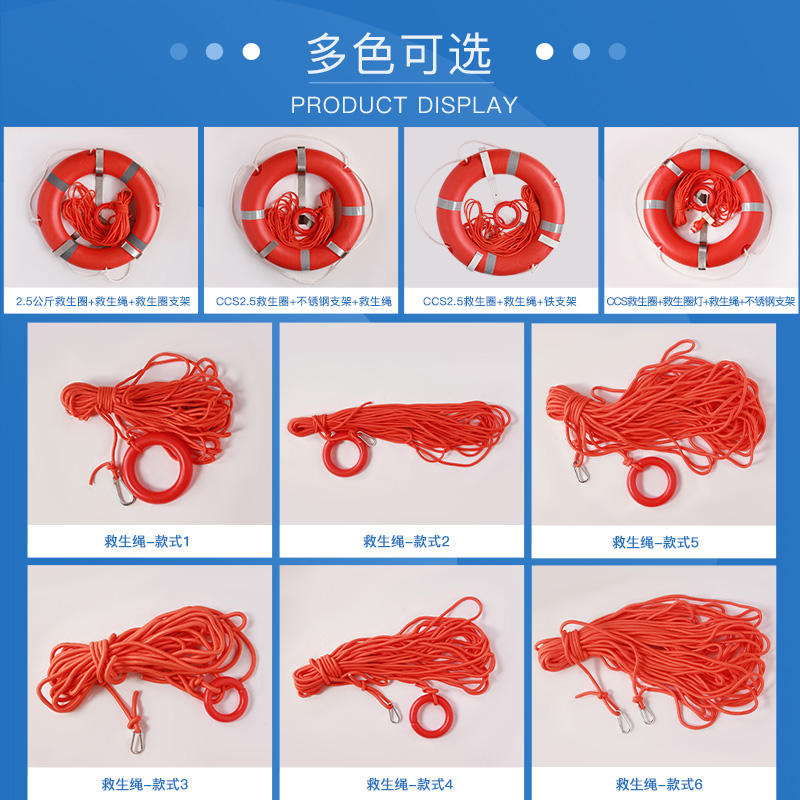 多色可选
PRODUCT DISPLAY

2.5公斤救生圈+救生绳+救生圈支架

CCS2.5救生圈+不锈钢支架+救生绳

CCS2.5救生圈+救生绳+铁支架

CCS救生圈+救生圈灯+救生绳+不锈钢支架

救生绳-款式1

救生绳-款式2

救生绳-款式5

救生绳-款式3

救生绳-款式4

救生绳-款式6