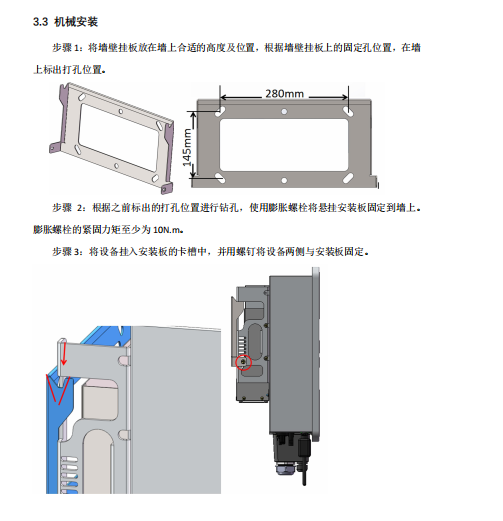 3.3 机械安装

步骤 1：将墙壁挂板放在墙上合适的高度及位置，根据墙壁挂板上的固定孔位置，在墙上标出打孔位置。

280mm

145mm

步骤 2：根据之前标出的打孔位置进行钻孔，使用膨胀螺栓将悬挂安装板固定到墙上。膨胀螺栓的紧固力矩至少为 10N.m。

步骤 3：将设备挂入安装板的卡槽中，并用螺钉将设备两侧与安装板固定。