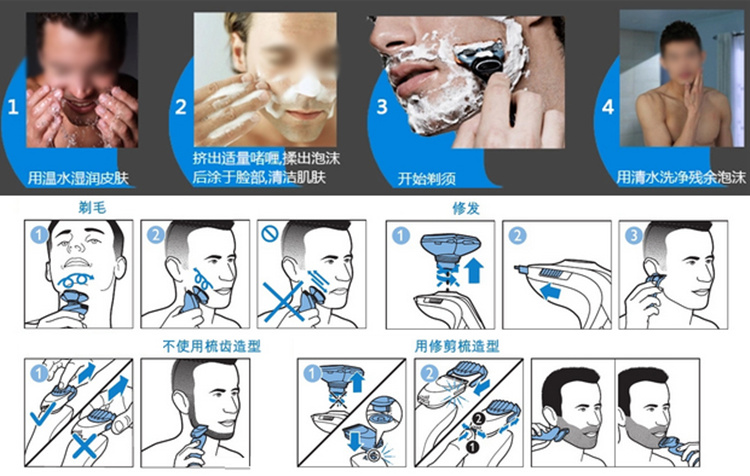 1
用温水湿润皮肤

2
挤出适量啫喱，揉出泡沫后涂于脸部，清洁肌肤

3
开始剃须

4
用清水洗净残余泡沫

剃毛
1
2

修发
1
2
3

不使用梳齿造型
1

用修剪梳造型
1
2
2
1