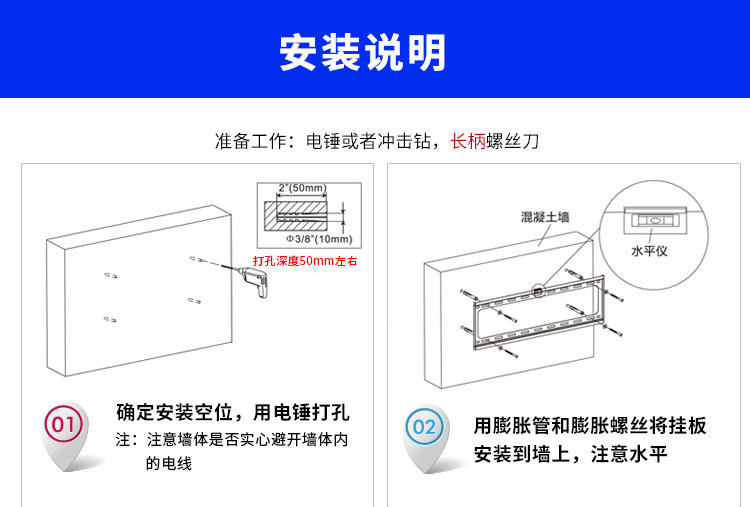 安装说明

准备工作：电锤或者冲击钻，长柄螺丝刀

2"(50mm)

Φ3/8"(10mm)

打孔深度50mm左右

01

确定安装空位，用电锤打孔

注：注意墙体是否实心避开墙体内的电线

混凝土墙

水平仪

02

用膨胀管和膨胀螺丝将挂板安装到墙上，注意水平